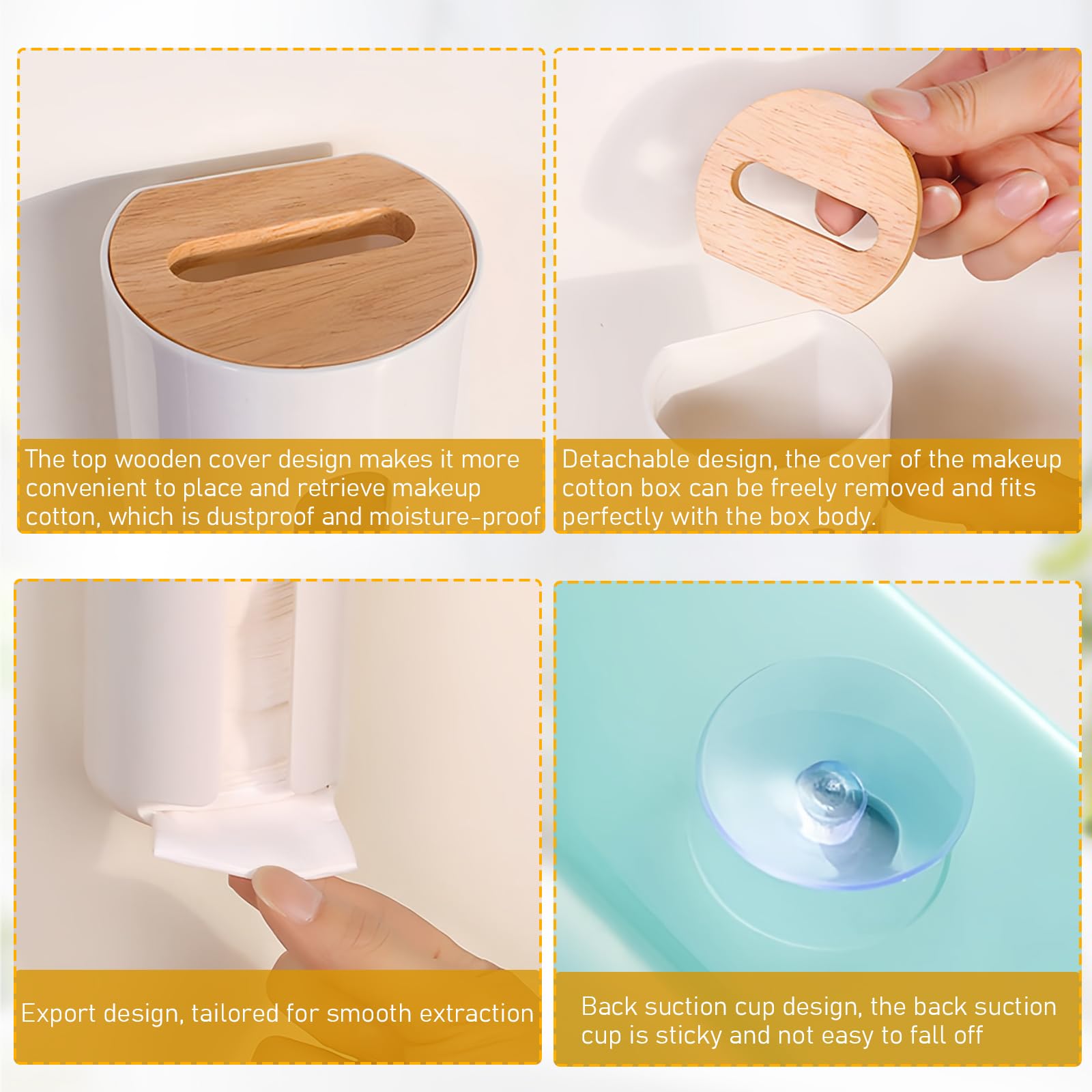 The top wooden cover design makes it more convenient to place and retrieve makeup cotton, which is dustproof and moisture-proof

Detachable design, the cover of the makeup cotton box can be freely removed and fits perfectly with the box body.

Export design, tailored for smooth extraction

Back suction cup design, the back suction cup is sticky and not easy to fall off