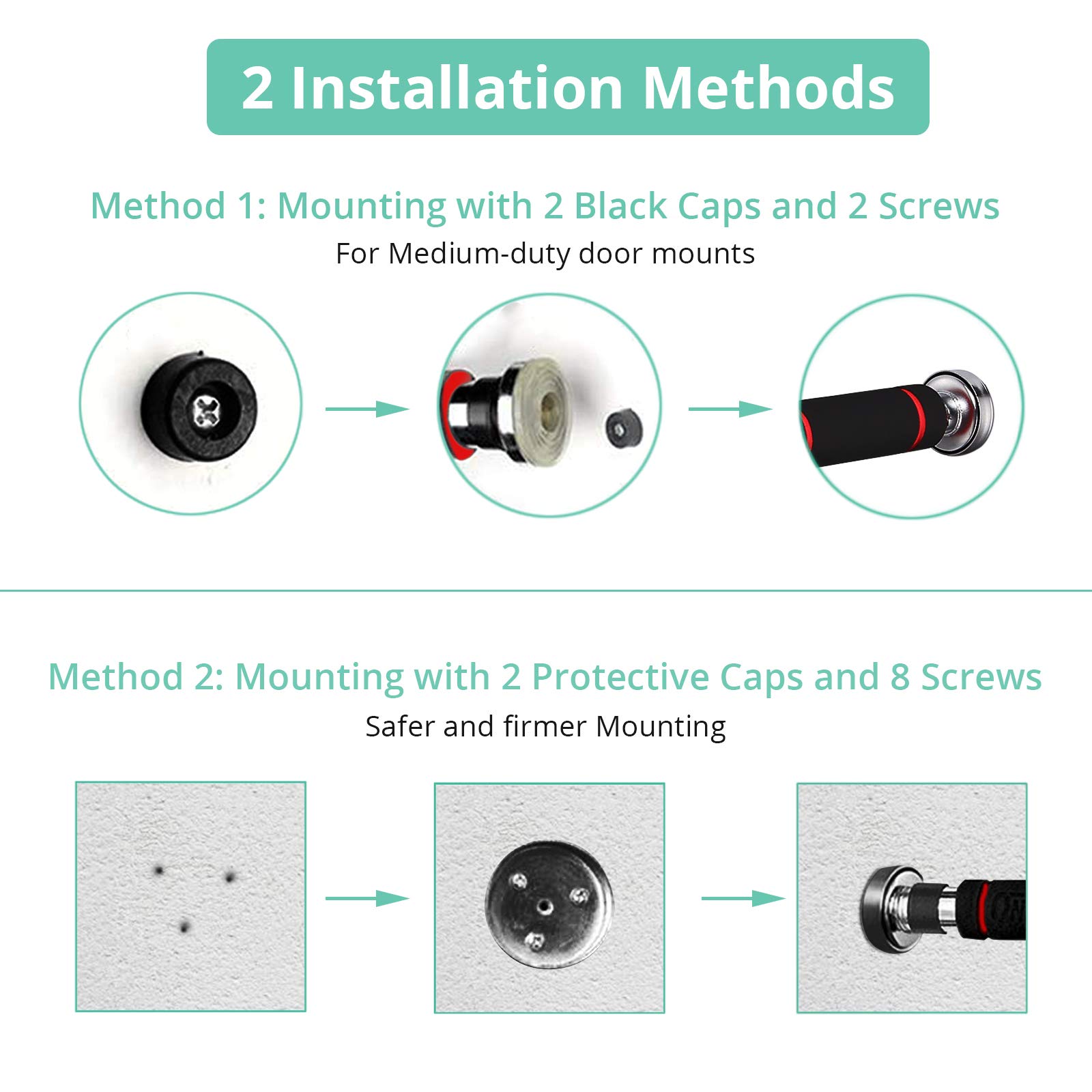 2 Installation Methods

Method 1: Mounting with 2 Black Caps and 2 Screws

For Medium-duty door mounts

Method 2: Mounting with 2 Protective Caps and 8 Screws

Safer and firmer Mounting