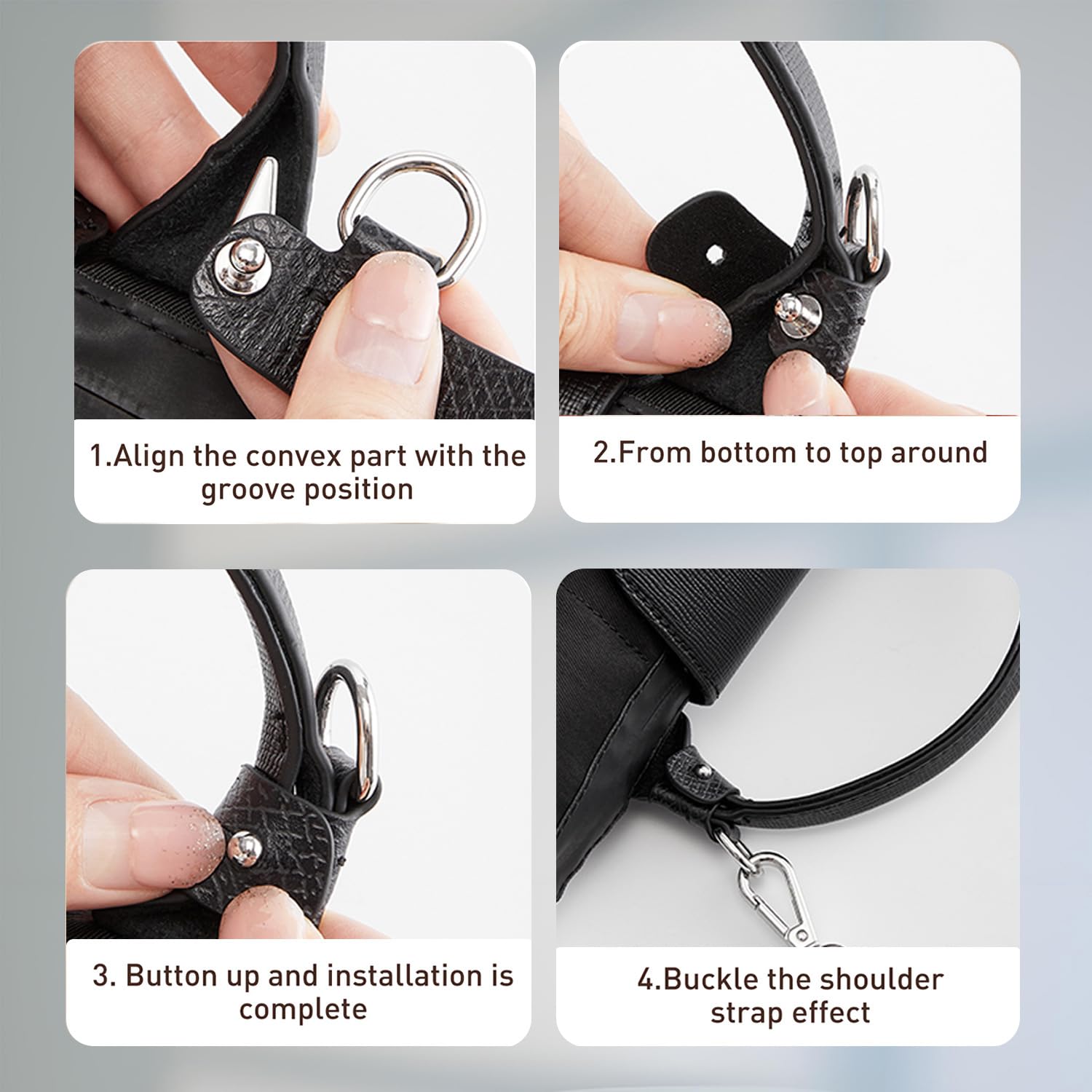 1.Align the convex part with the groove position

2.From bottom to top around

3. Button up and installation is complete

4.Buckle the shoulder strap effect