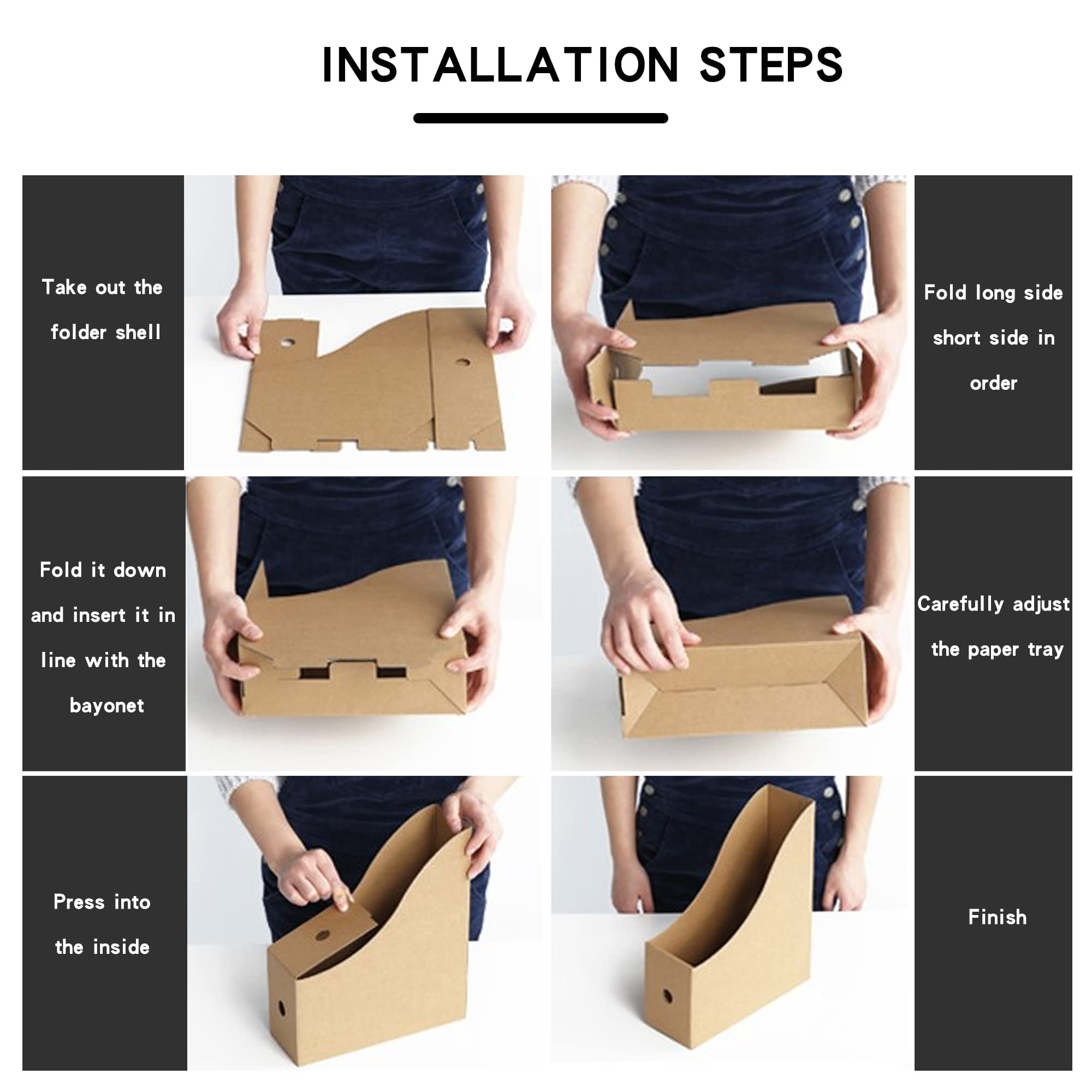 INSTALLATION STEPS

Take out the folder shell

Fold long side short side in order

Fold it down and insert it in line with the bayonet

Carefully adjust the paper tray

Press into the inside

Finish