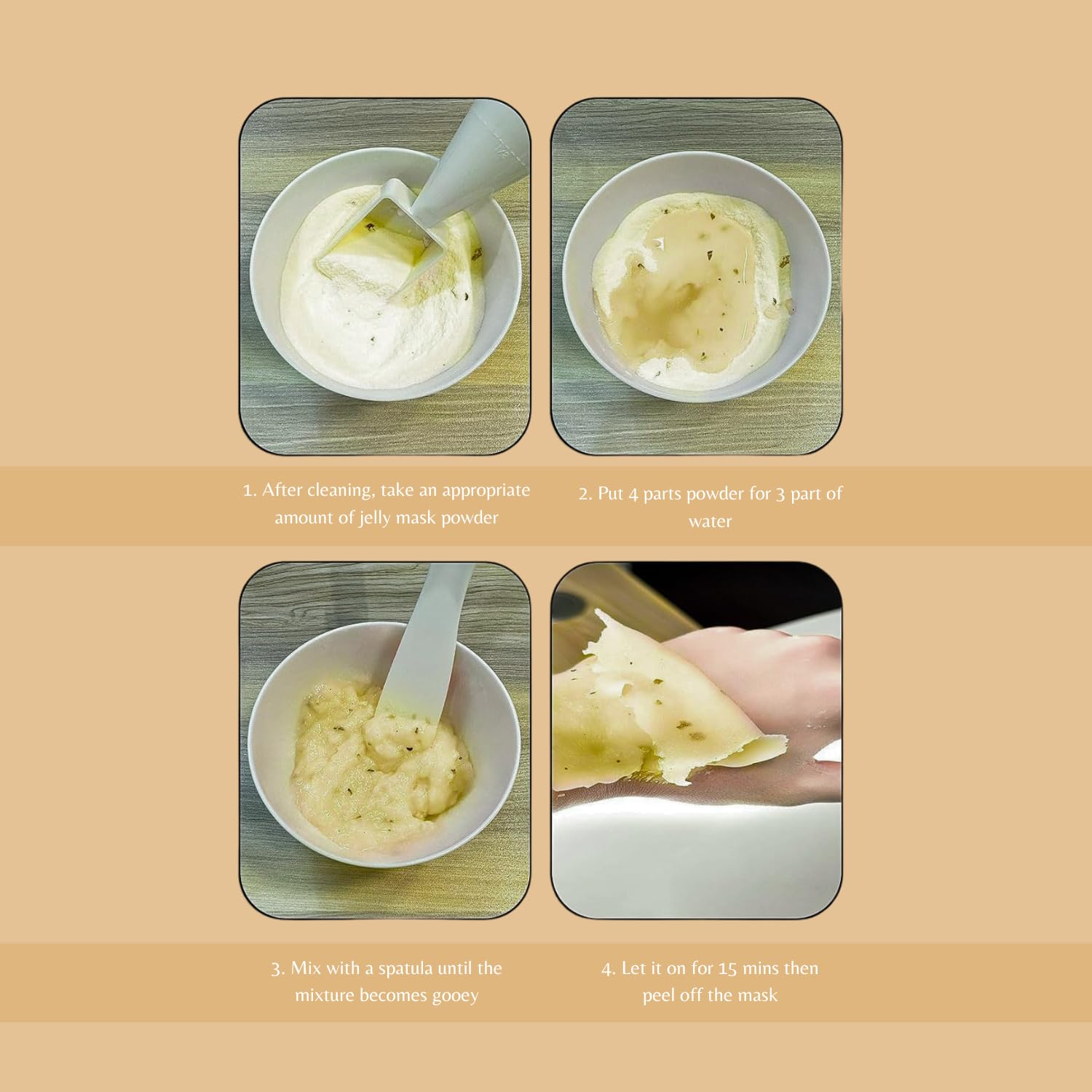 1. After cleaning, take an appropriate amount of jelly mask powder

2. Put 4 parts powder for 3 part of water

3. Mix with a spatula until the mixture becomes gooey

4. Let it on for 15 mins then peel off the mask