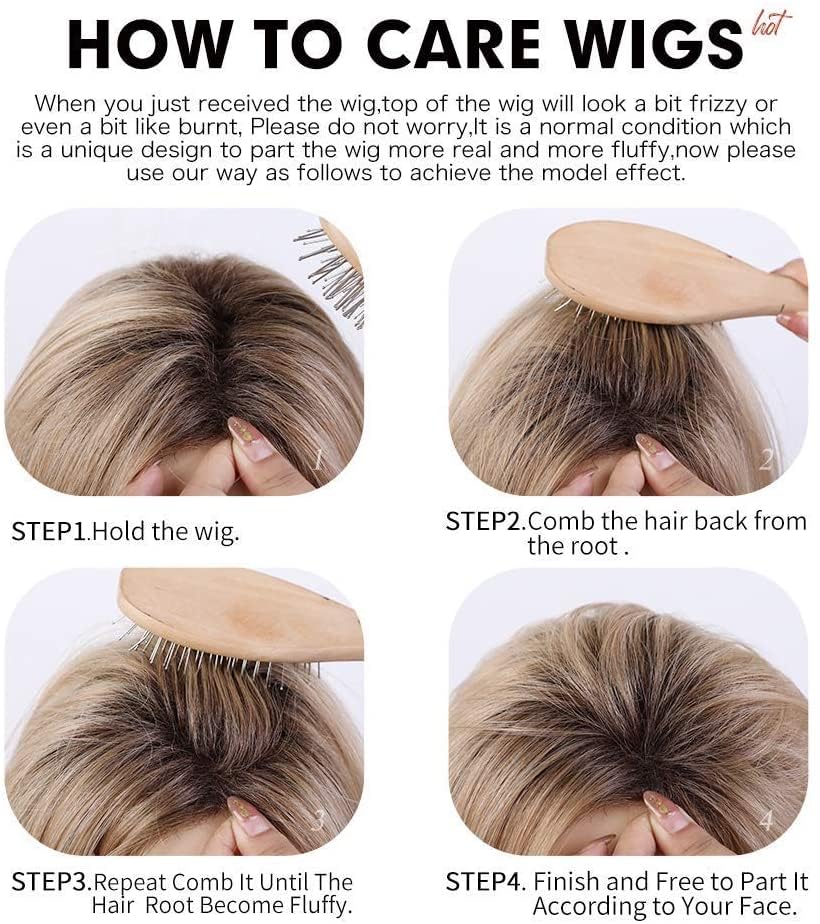 HOW TO CARE WIGS hot

When you just received the wig,top of the wig will look a bit frizzy or even a bit like burnt, Please do not worry,It is a normal condition which is a unique design to part the wig more real and more fluffy,now please use our way as follows to achieve the model effect.

1

STEP1.Hold the wig.

2

STEP2.Comb the hair back from the root .

3

STEP3.Repeat Comb It Until The Hair Root Become Fluffy.

4

STEP4. Finish and Free to Part It According to Your Face.