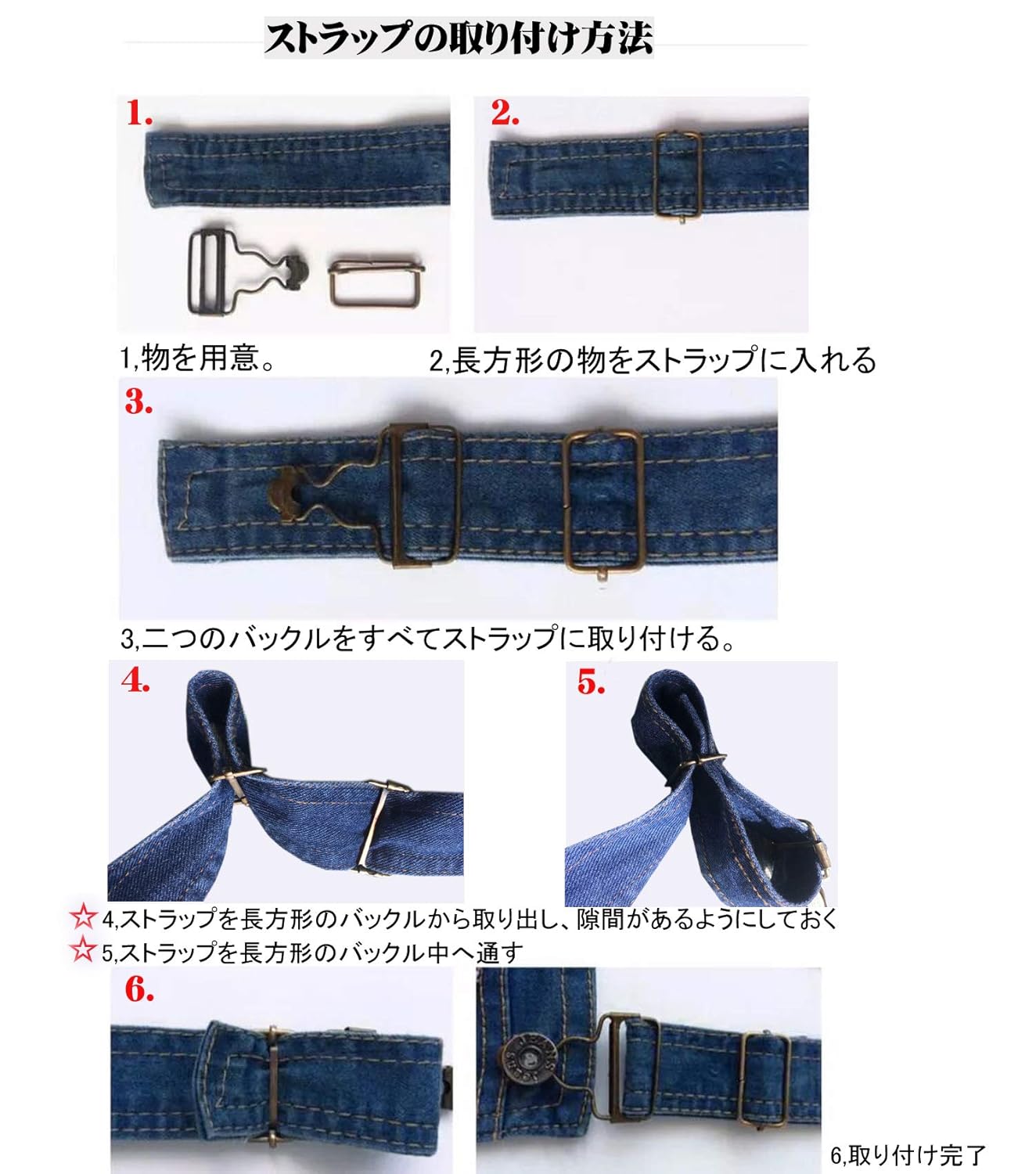 ストラップの取り付け方法

1.

2.

1,物を用意。

2,長方形の物をストラップに入れる

3.

3,二つのバックルをすべてストラップに取り付ける。

4.

5.

☆4,ストラップを長方形のバックルから取り出し、隙間があるようにしておく

☆5,ストラップを長方形のバックル中へ通す

6.

6,取り付け完了