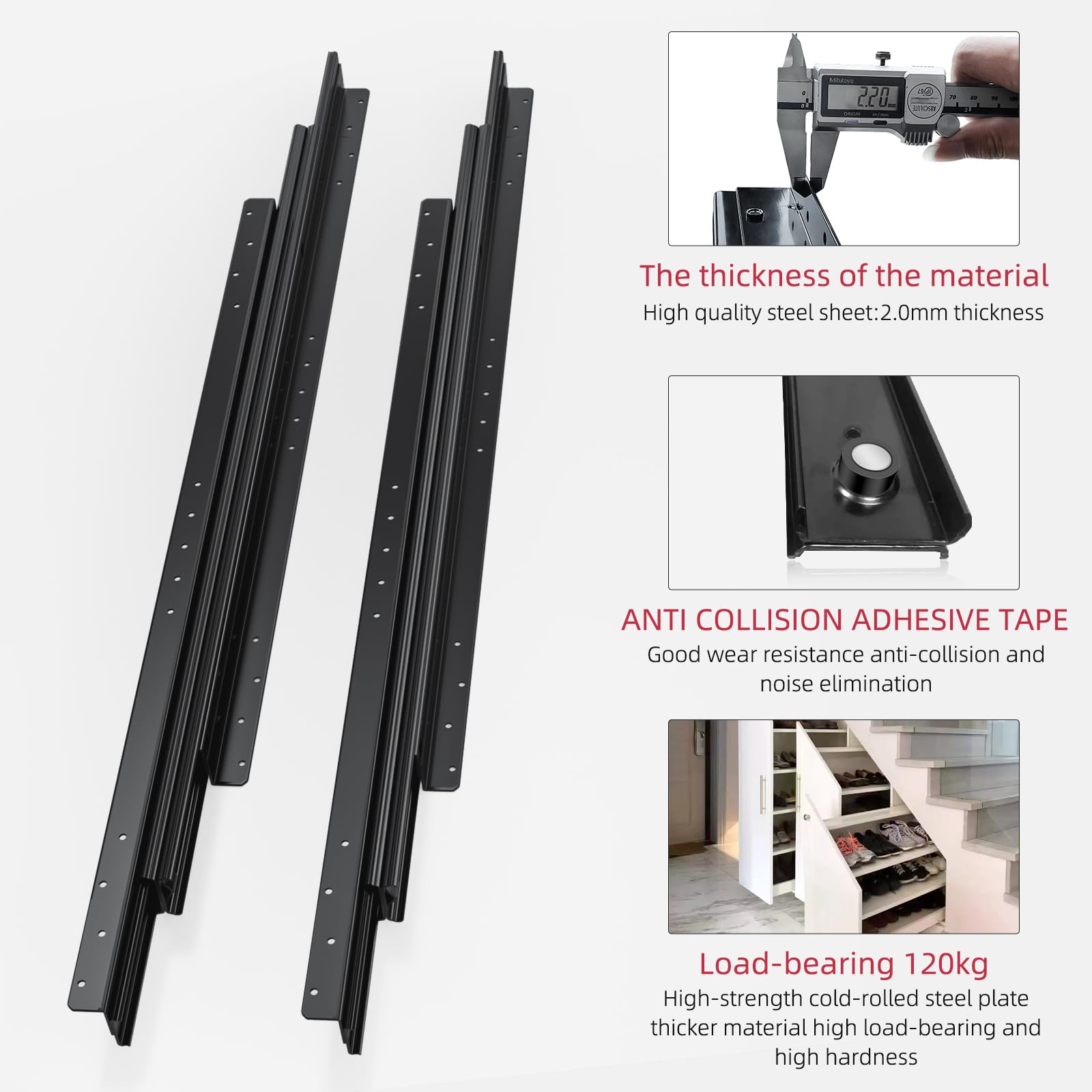 Mitutoyo
2.20 mm
ORIGIN in/mm
IP67
ABSOLUTE
70 80 90

The thickness of the material
High quality steel sheet:2.0mm thickness

ANTI COLLISION ADHESIVE TAPE
Good wear resistance anti-collision and noise elimination

Load-bearing 120kg
High-strength cold-rolled steel plate thicker material high load-bearing and high hardness