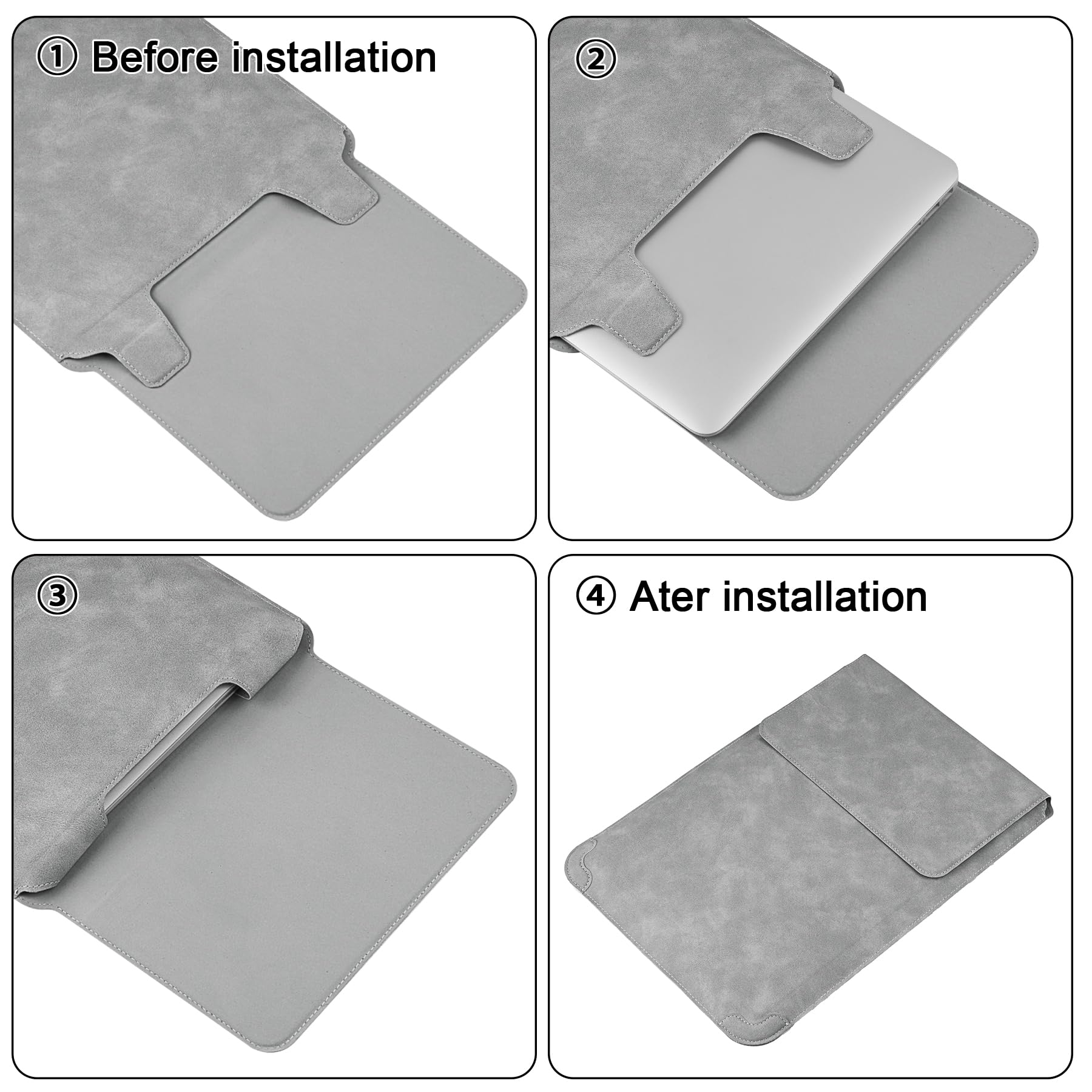 ① Before installation

②

③

④ Ater installation