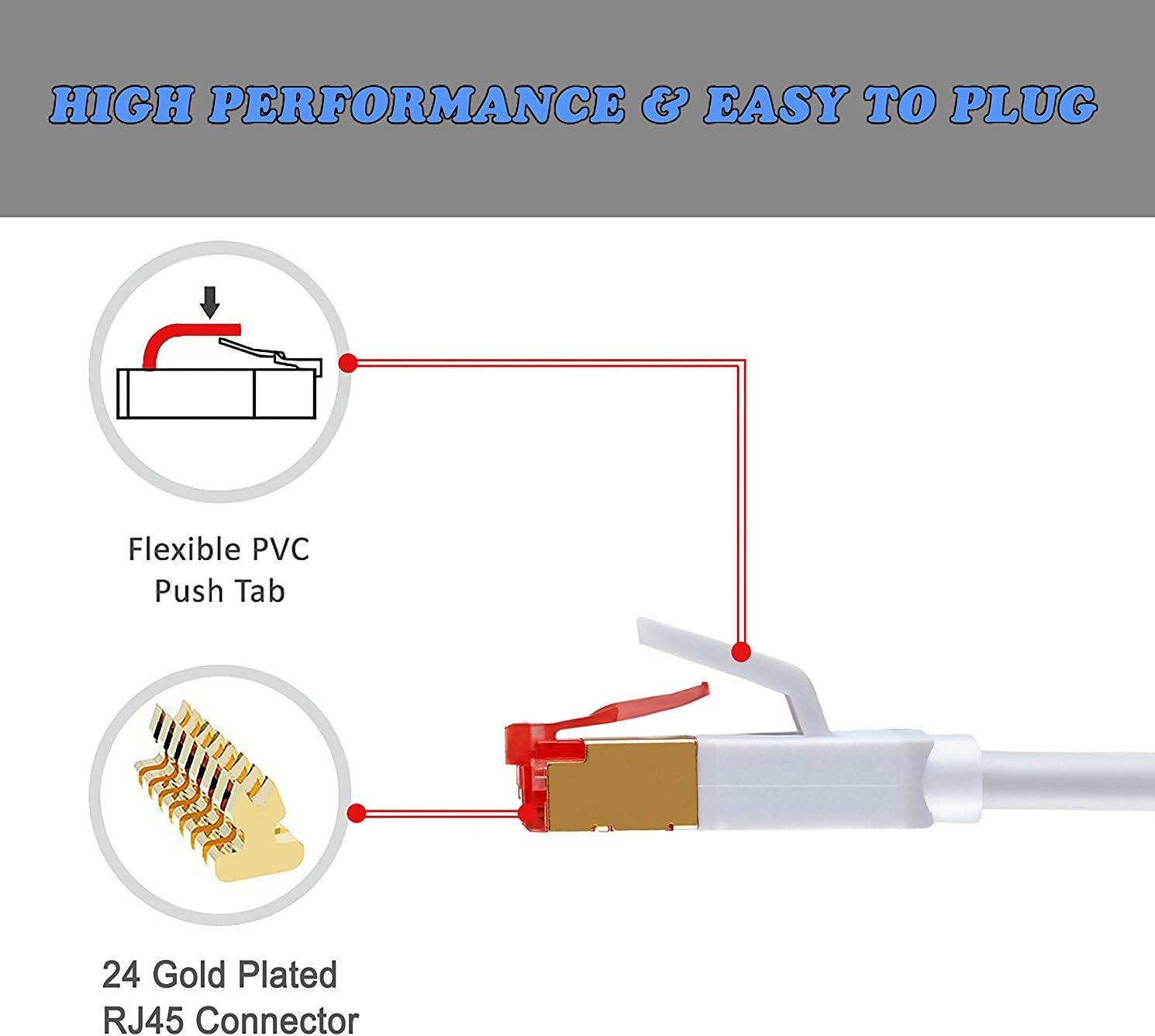 HIGH PERFORMANCE & EASY TO PLUG

Flexible PVC Push Tab

24 Gold Plated RJ45 Connector