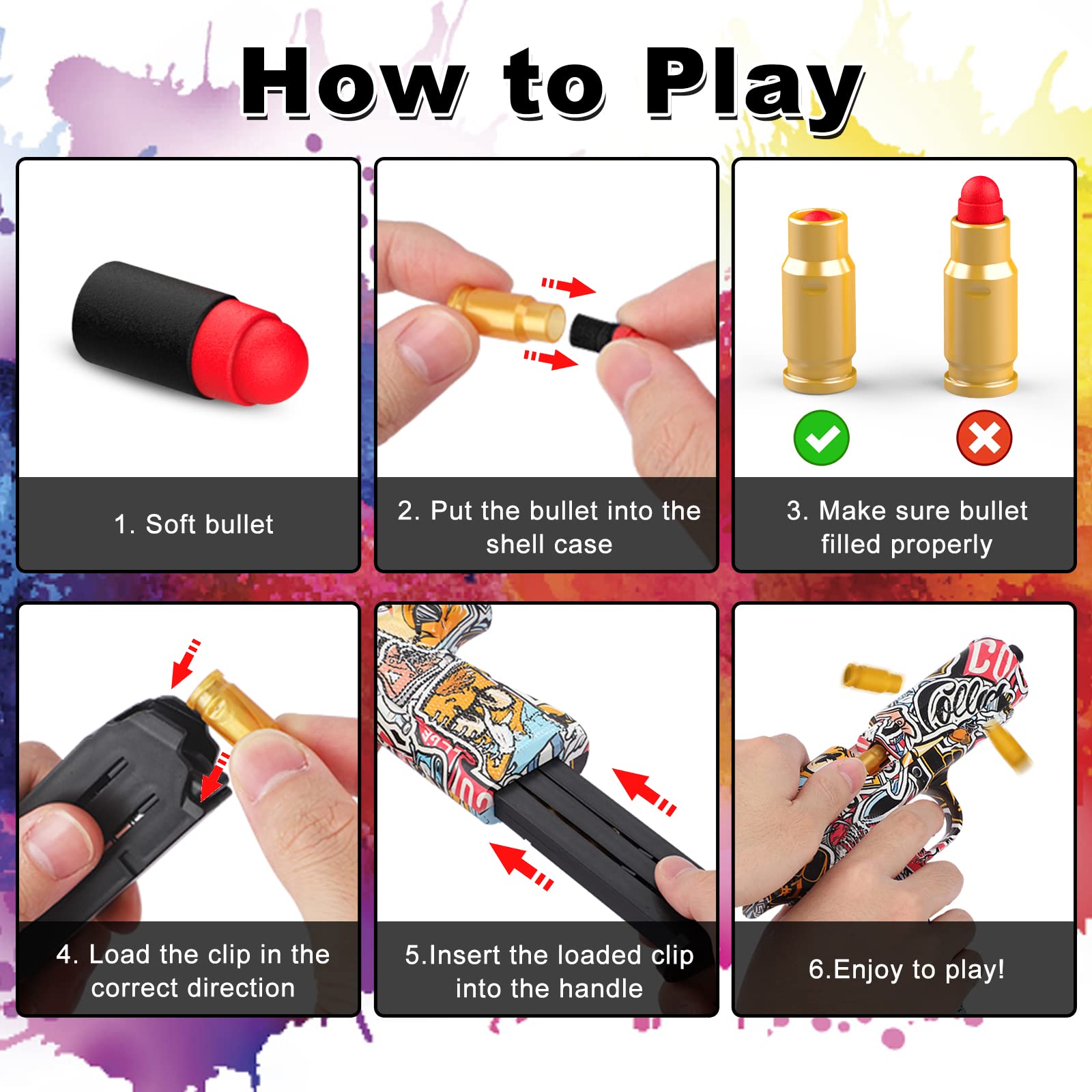 How to Play

1. Soft bullet

2. Put the bullet into the shell case

3. Make sure bullet filled properly

4. Load the clip in the correct direction

5.Insert the loaded clip into the handle

6.Enjoy to play!