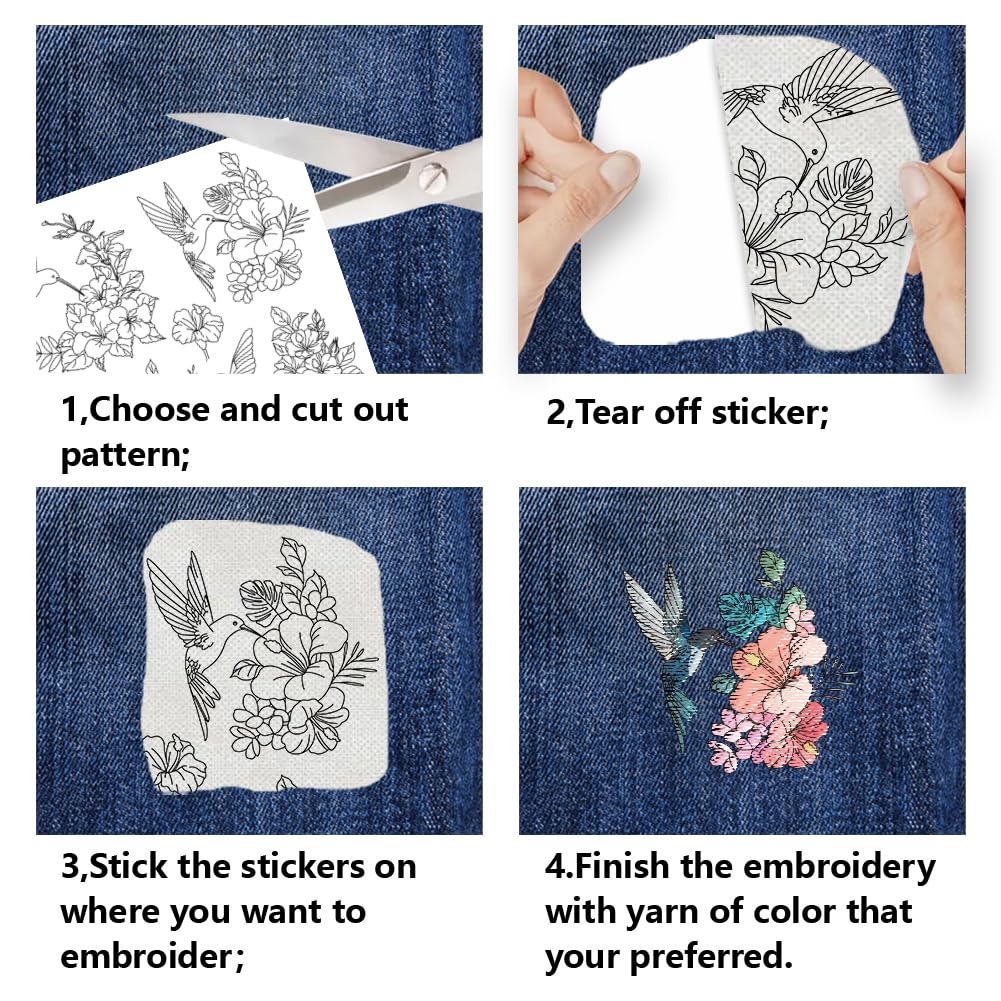 1,Choose and cut out pattern;

2,Tear off sticker;

3,Stick the stickers on where you want to embroider;

4.Finish the embroidery with yarn of color that your preferred.