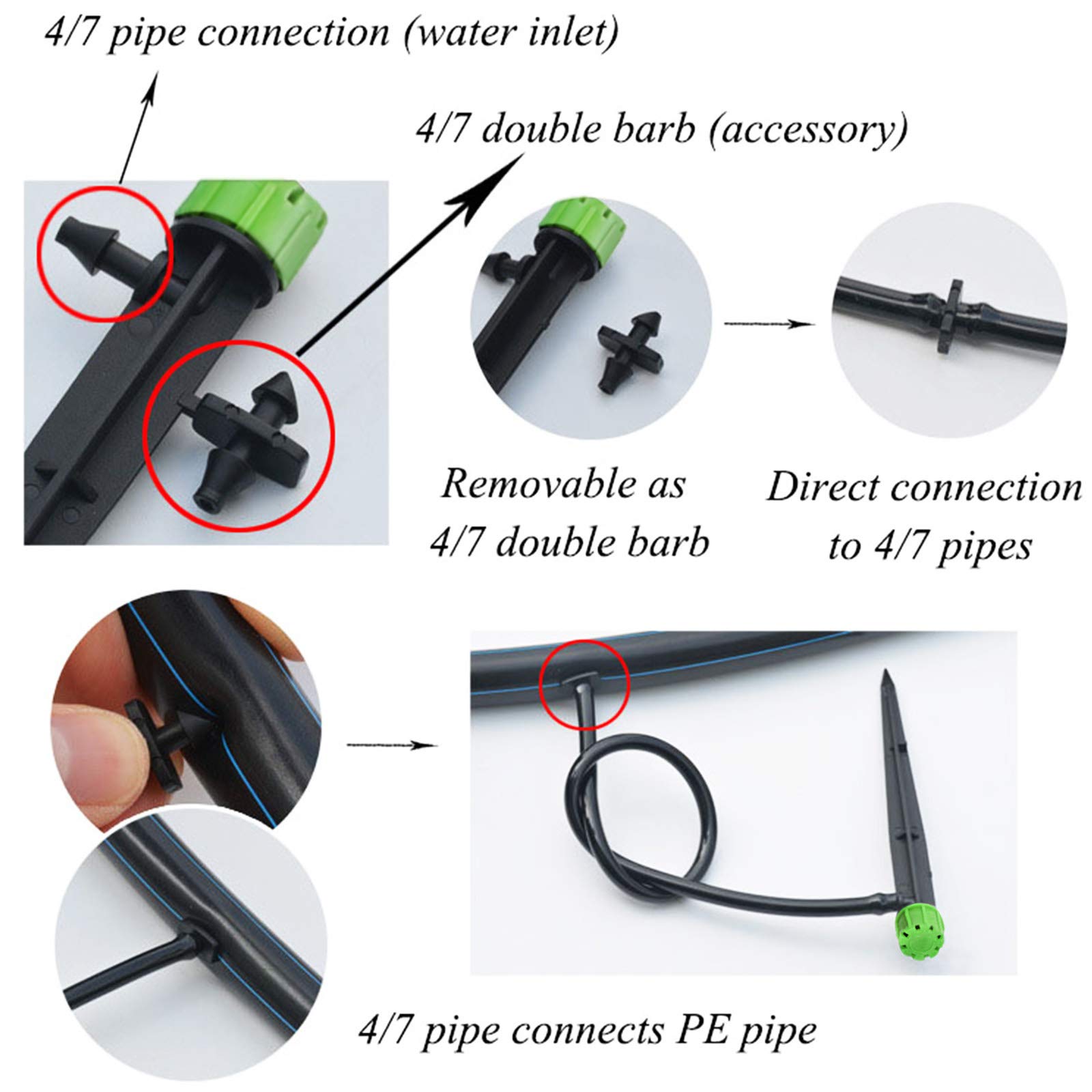 4/7 pipe connection (water inlet)

4/7 double barb (accessory)

Removable as 4/7 double barb

Direct connection to 4/7 pipes

4/7 pipe connects PE pipe