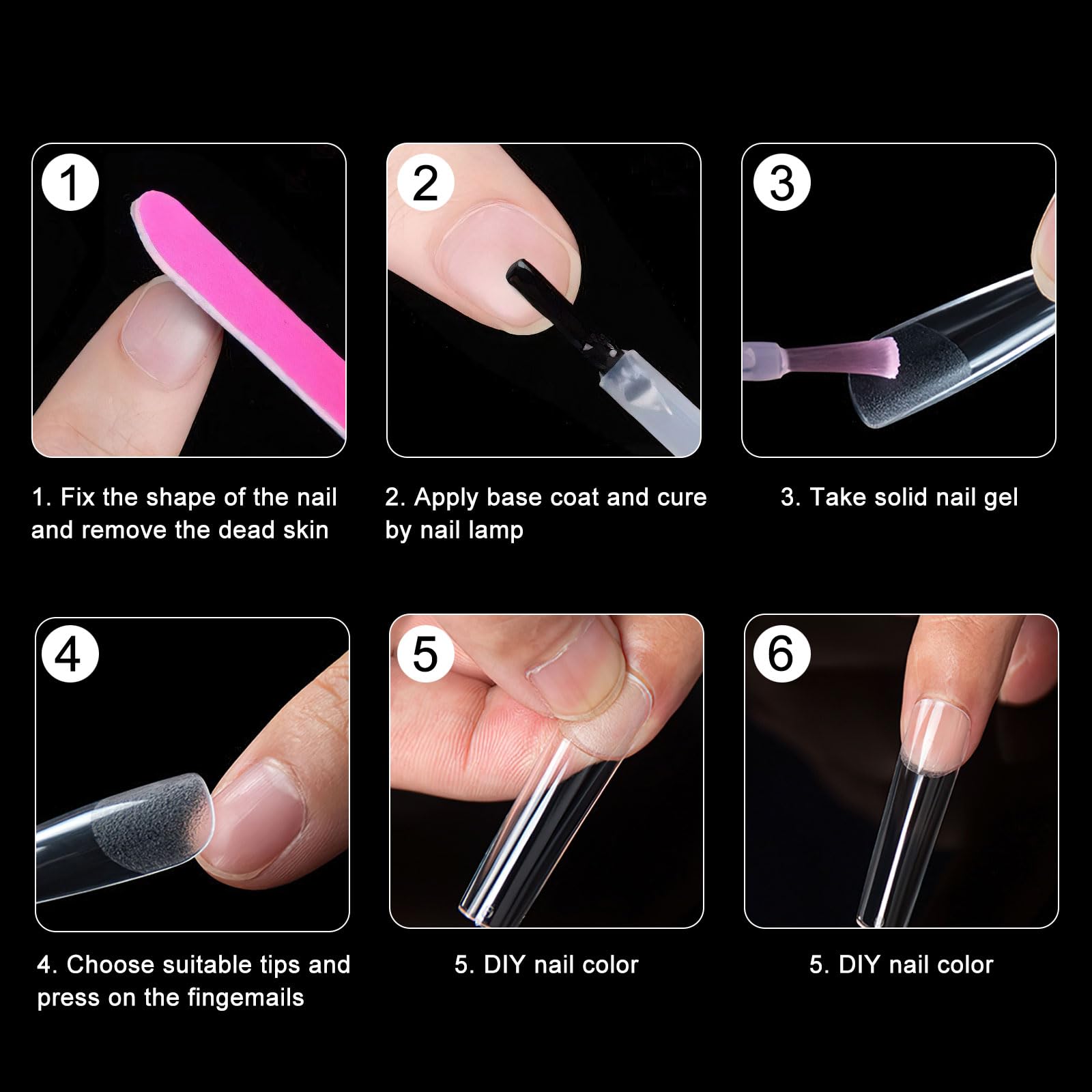 1

1. Fix the shape of the nail and remove the dead skin

2

2. Apply base coat and cure by nail lamp

3

3. Take solid nail gel

4

4. Choose suitable tips and press on the fingemails

5

5. DIY nail color

6

5. DIY nail color