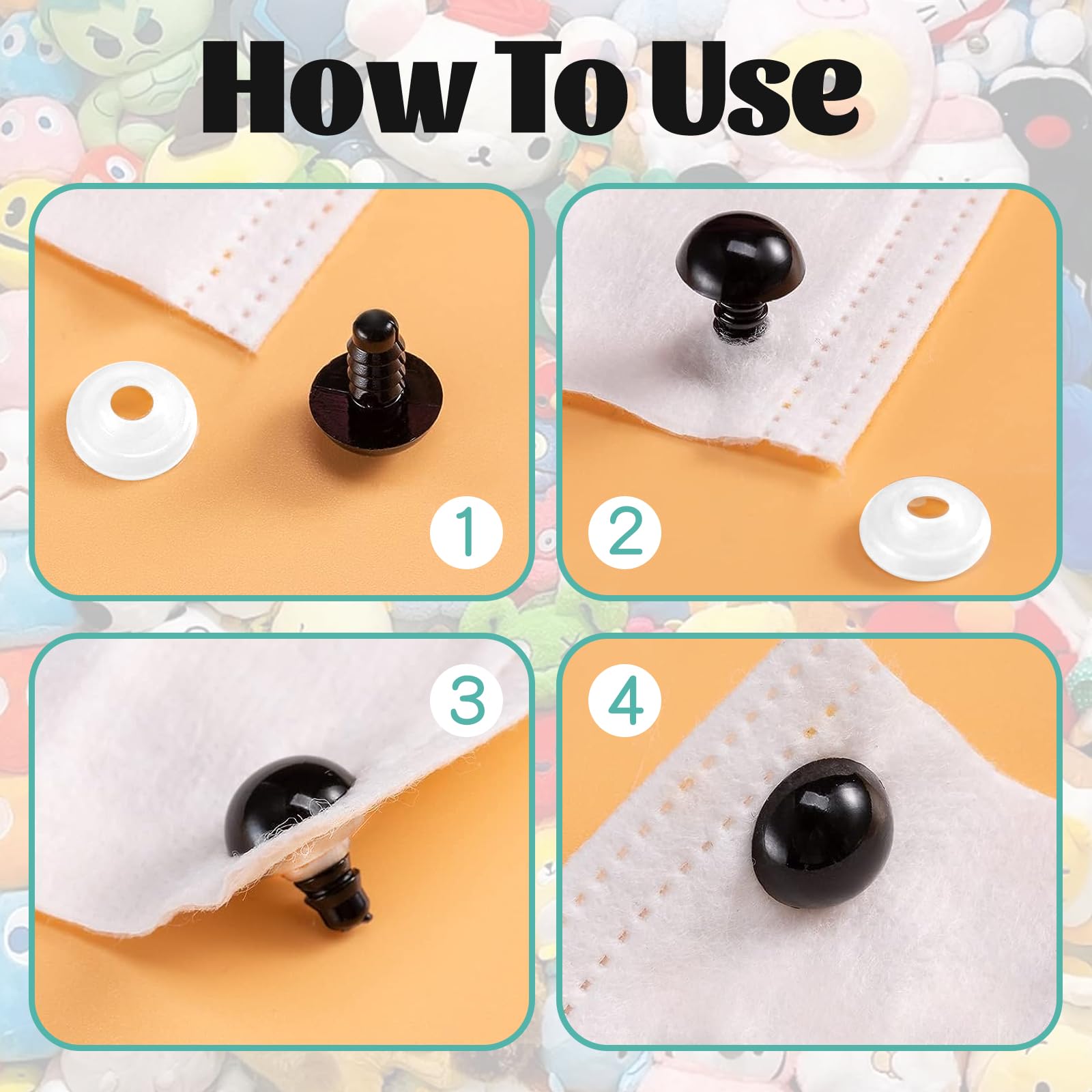 How To Use

1

2

3

4