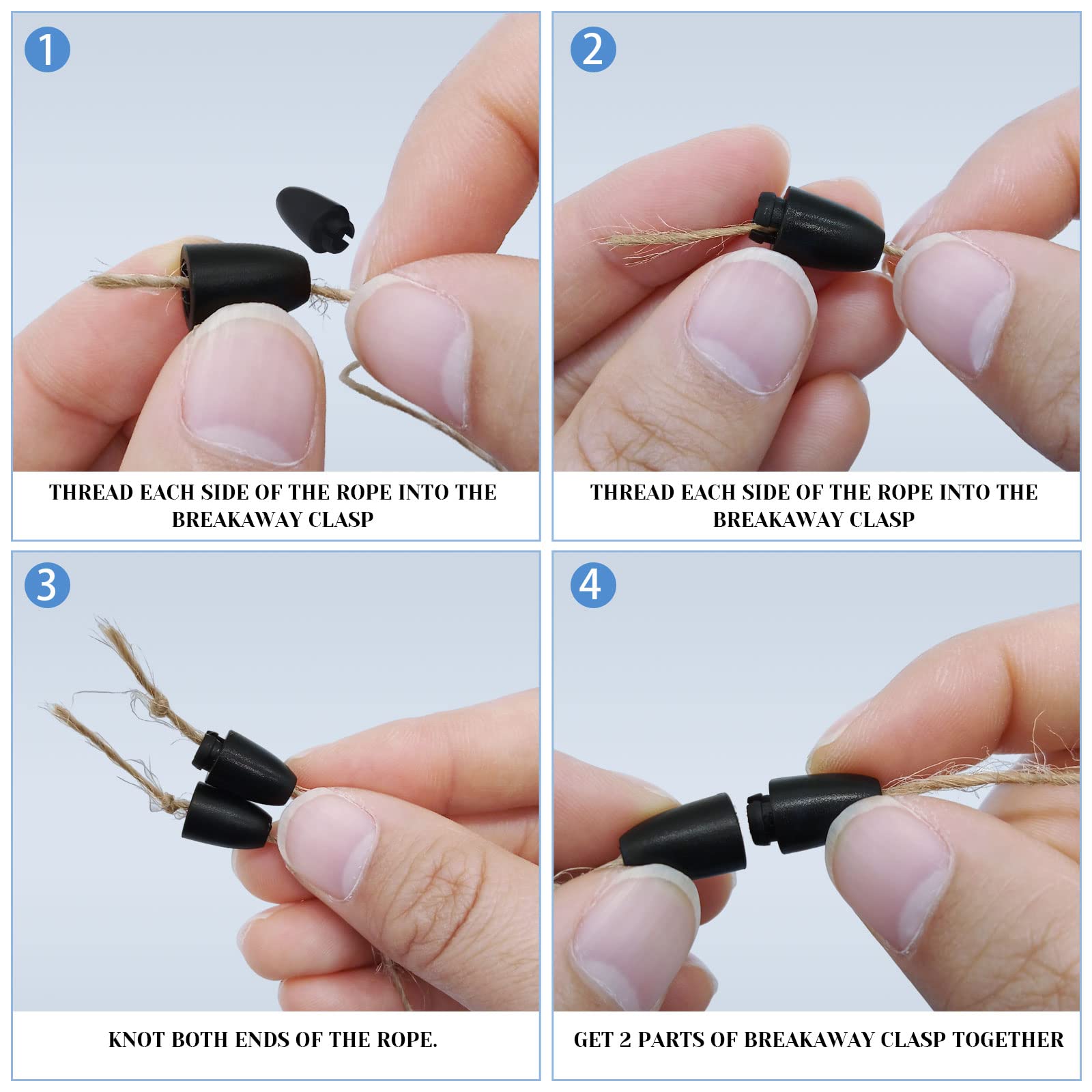 1

THREAD EACH SIDE OF THE ROPE INTO THE BREAKAWAY CLASP

2

THREAD EACH SIDE OF THE ROPE INTO THE BREAKAWAY CLASP

3

KNOT BOTH ENDS OF THE ROPE.

4

GET 2 PARTS OF BREAKAWAY CLASP TOGETHER