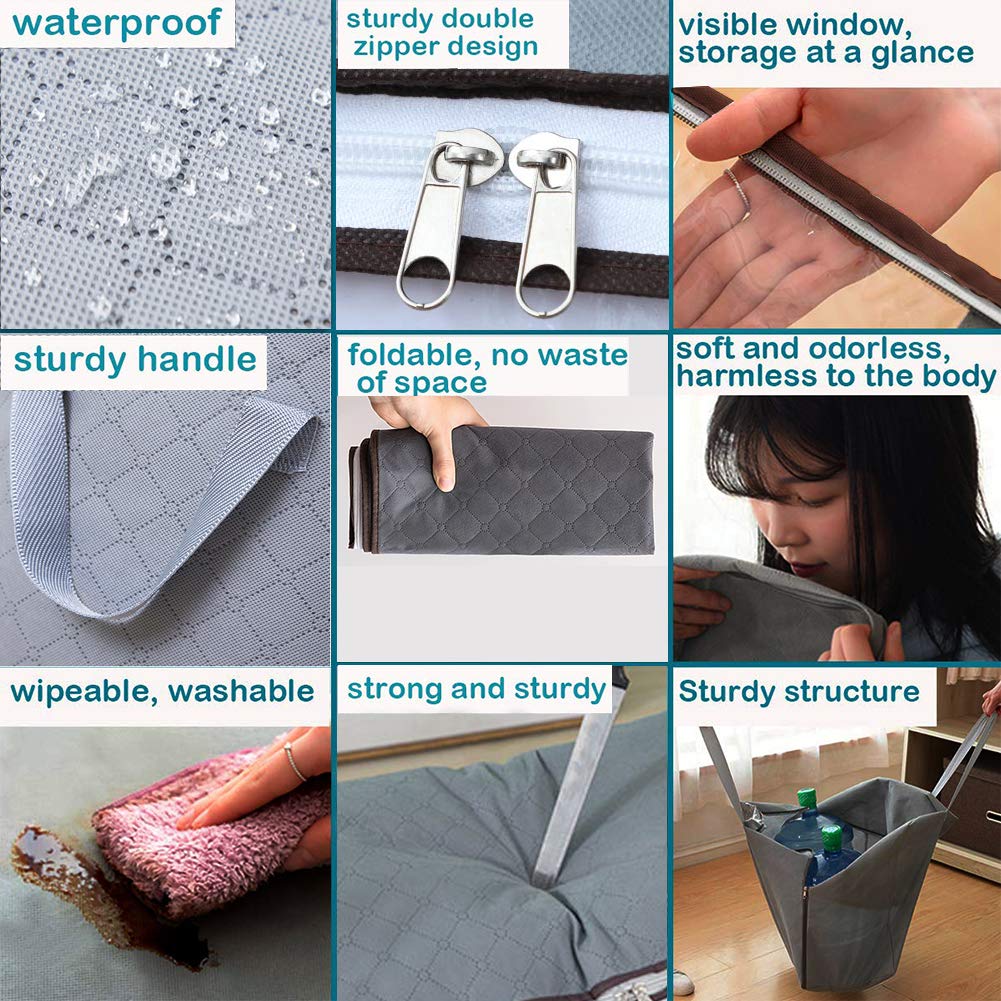 waterproof

sturdy double zipper design

visible window, storage at a glance

sturdy handle

foldable, no waste of space

soft and odorless, harmless to the body

wipeable, washable

strong and sturdy

Sturdy structure