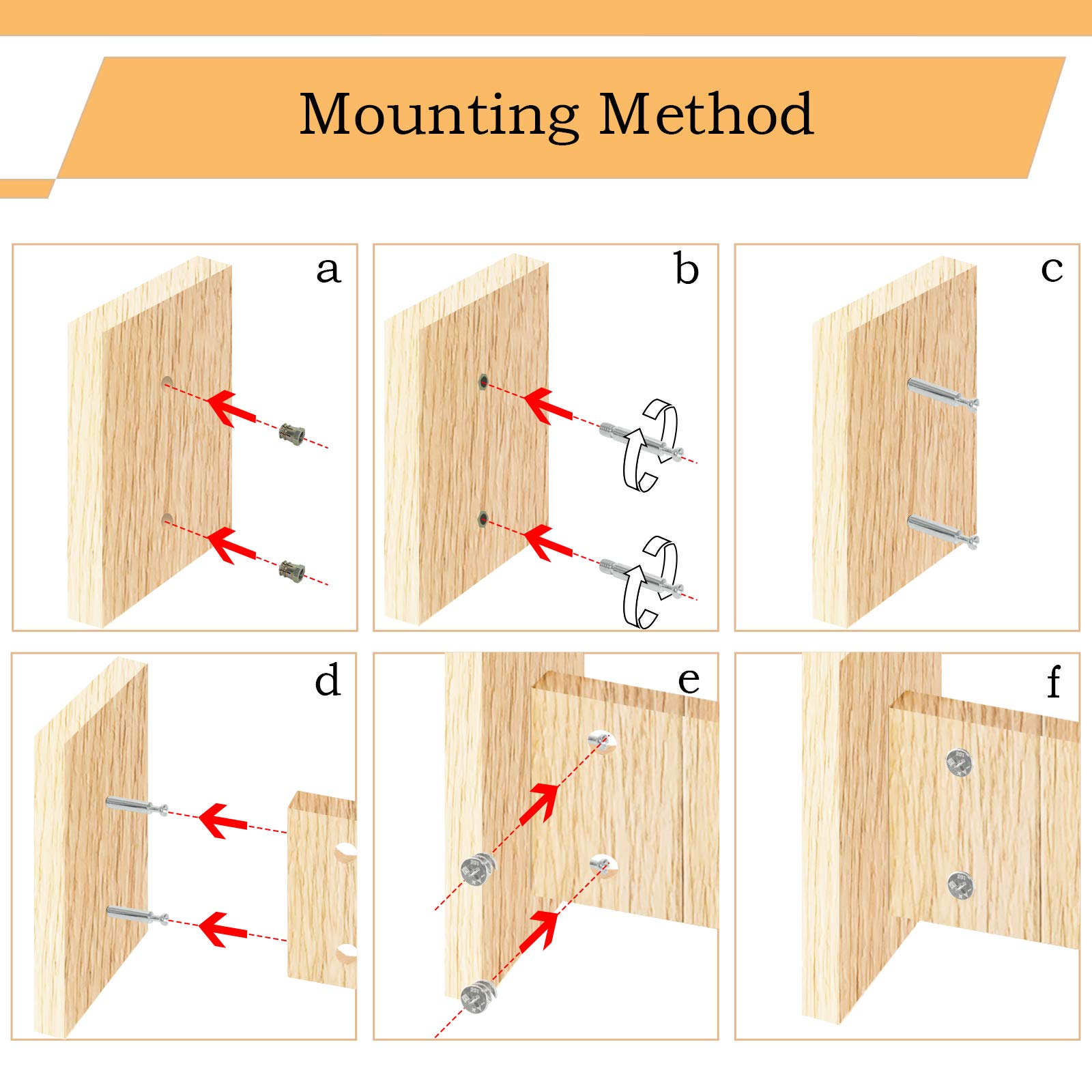 Mounting Method

a

b

c

d

e

f