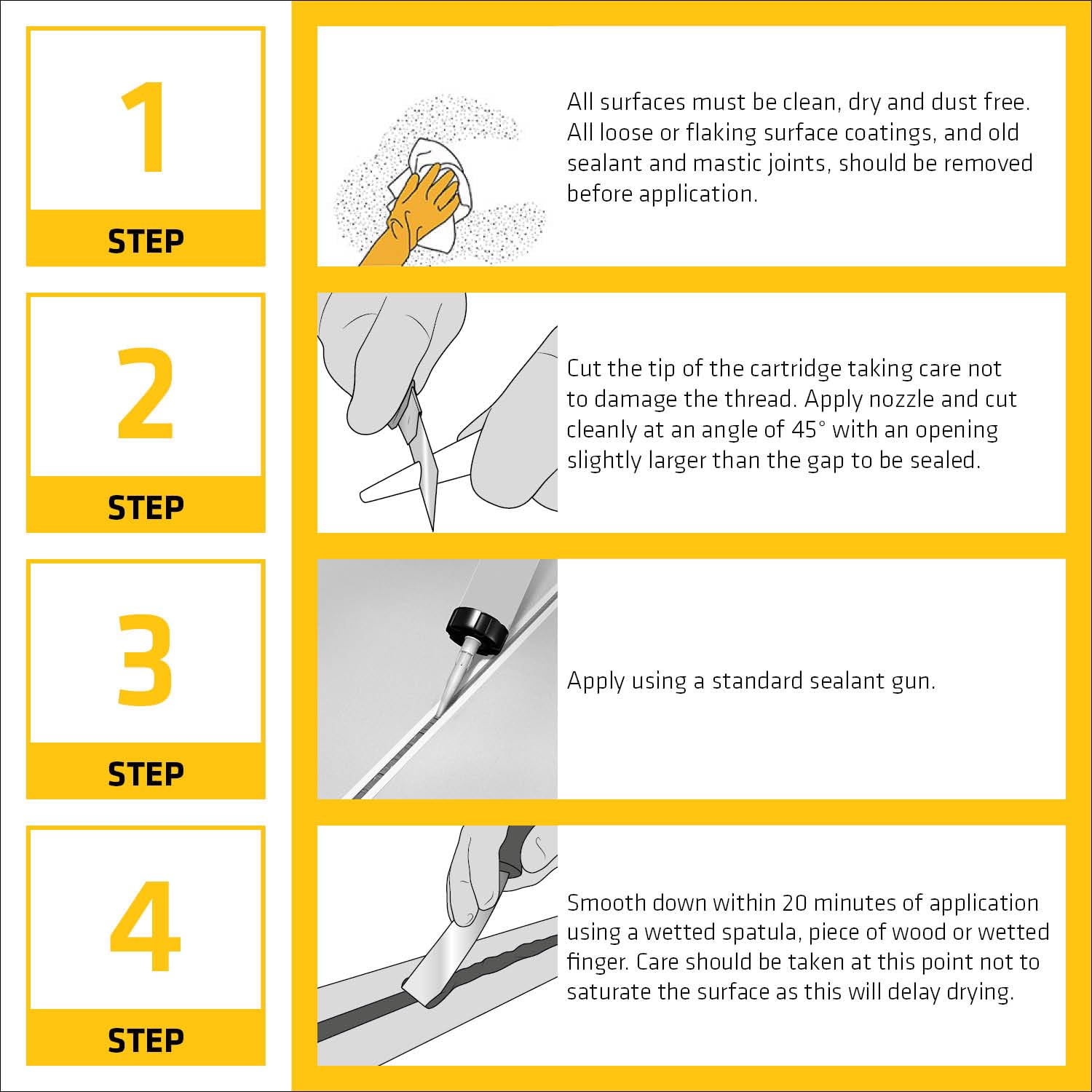 1

STEP

All surfaces must be clean, dry and dust free. All loose or flaking surface coatings, and old sealant and mastic joints, should be removed before application.

2

STEP

Cut the tip of the cartridge taking care not to damage the thread. Apply nozzle and cut cleanly at an angle of 45° with an opening slightly larger than the gap to be sealed.

3

STEP

Apply using a standard sealant gun.

4

STEP

Smooth down within 20 minutes of application using a wetted spatula, piece of wood or wetted finger. Care should be taken at this point not to saturate the surface as this will delay drying.