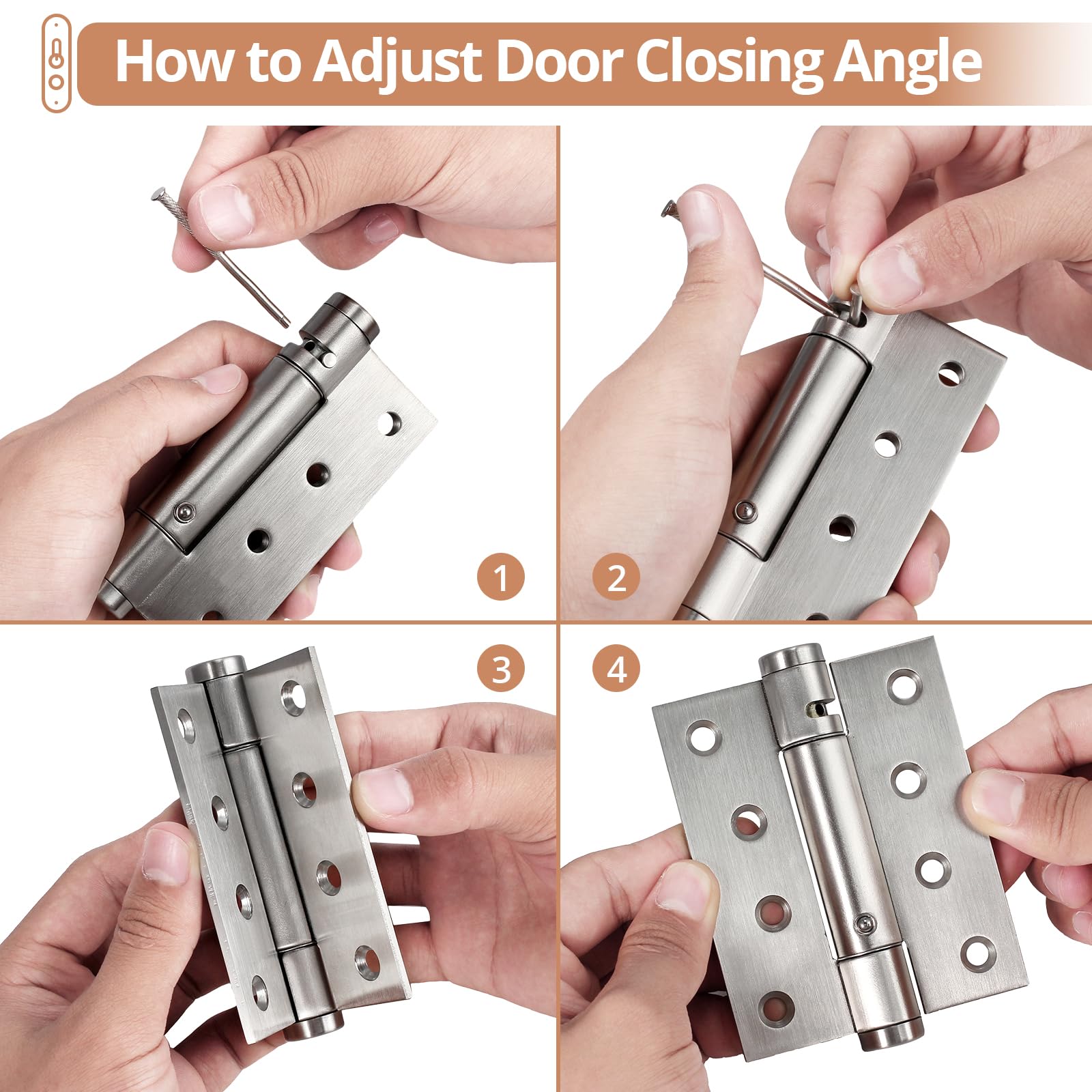 How to Adjust Door Closing Angle

1

2

3

4