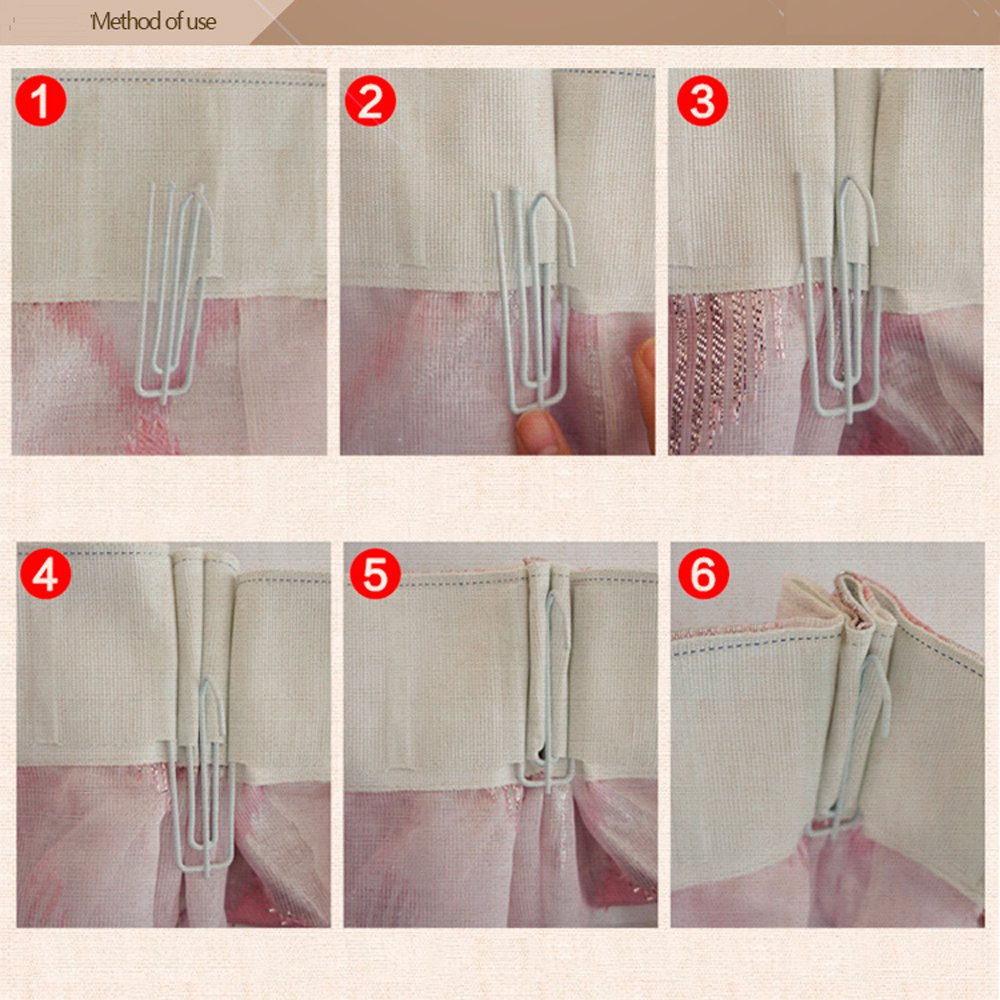 Method of use

1

2

3

4

5

6