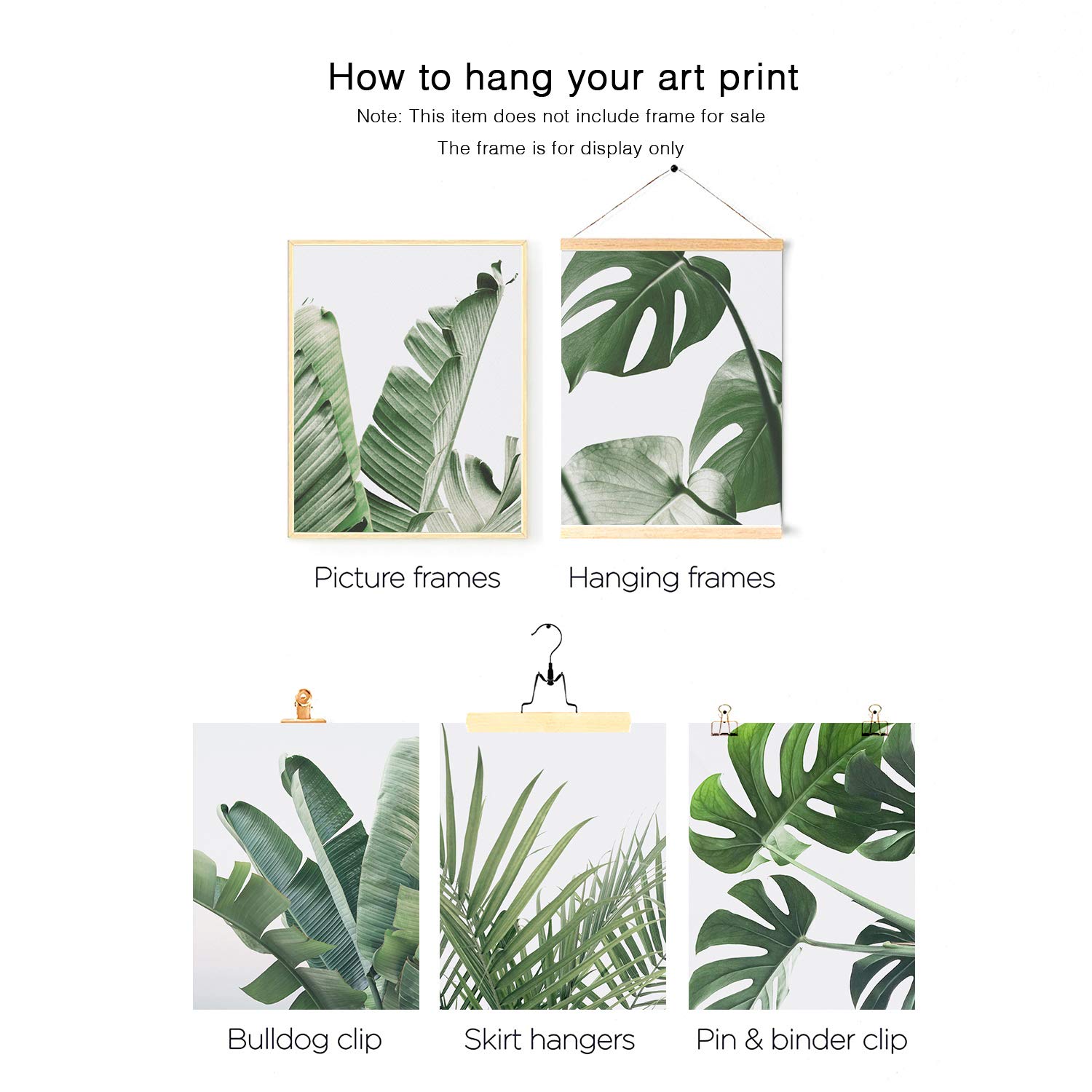 How to hang your art print

Note: This item does not include frame for sale

The frame is for display only

Picture frames

Hanging frames

Bulldog clip

Skirt hangers

Pin & binder clip