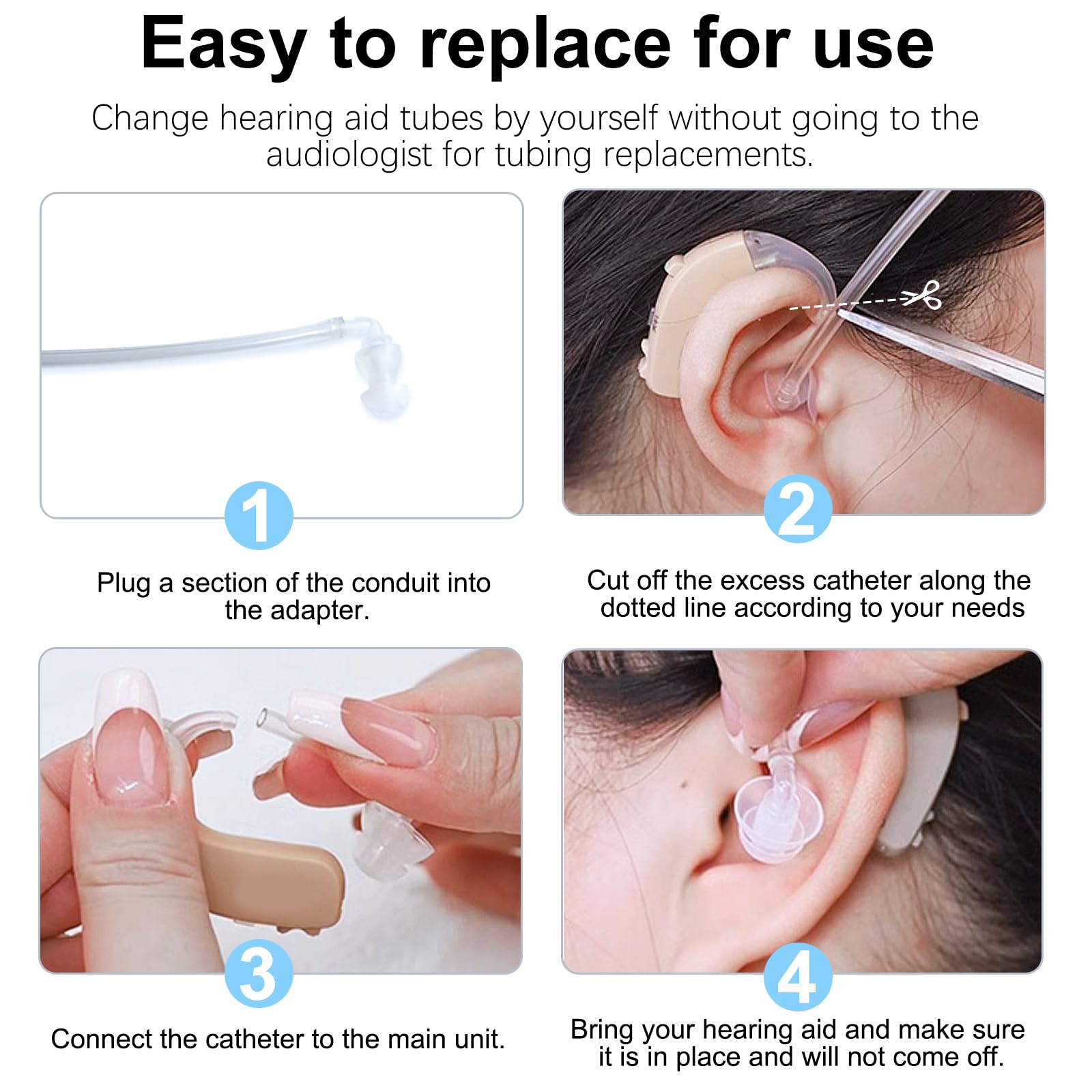 Easy to replace for use

Change hearing aid tubes by yourself without going to the audiologist for tubing replacements.

1

Plug a section of the conduit into the adapter.

2

Cut off the excess catheter along the dotted line according to your needs

3

Connect the catheter to the main unit.

4

Bring your hearing aid and make sure it is in place and will not come off.