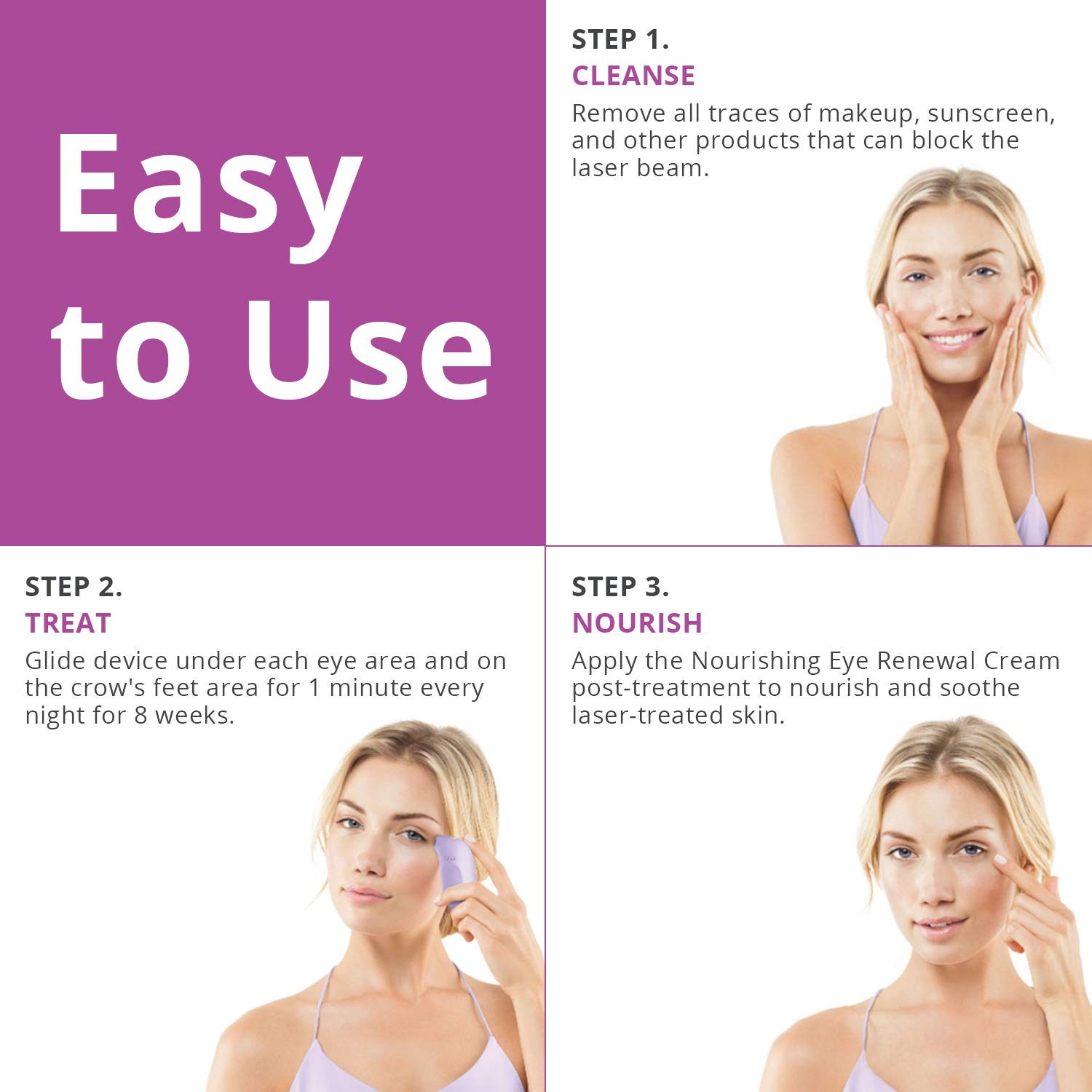 Easy to Use

STEP 1.
CLEANSE
Remove all traces of makeup, sunscreen, and other products that can block the laser beam.

STEP 2.
TREAT
Glide device under each eye area and on the crow's feet area for 1 minute every night for 8 weeks.

STEP 3.
NOURISH
Apply the Nourishing Eye Renewal Cream post-treatment to nourish and soothe laser-treated skin.