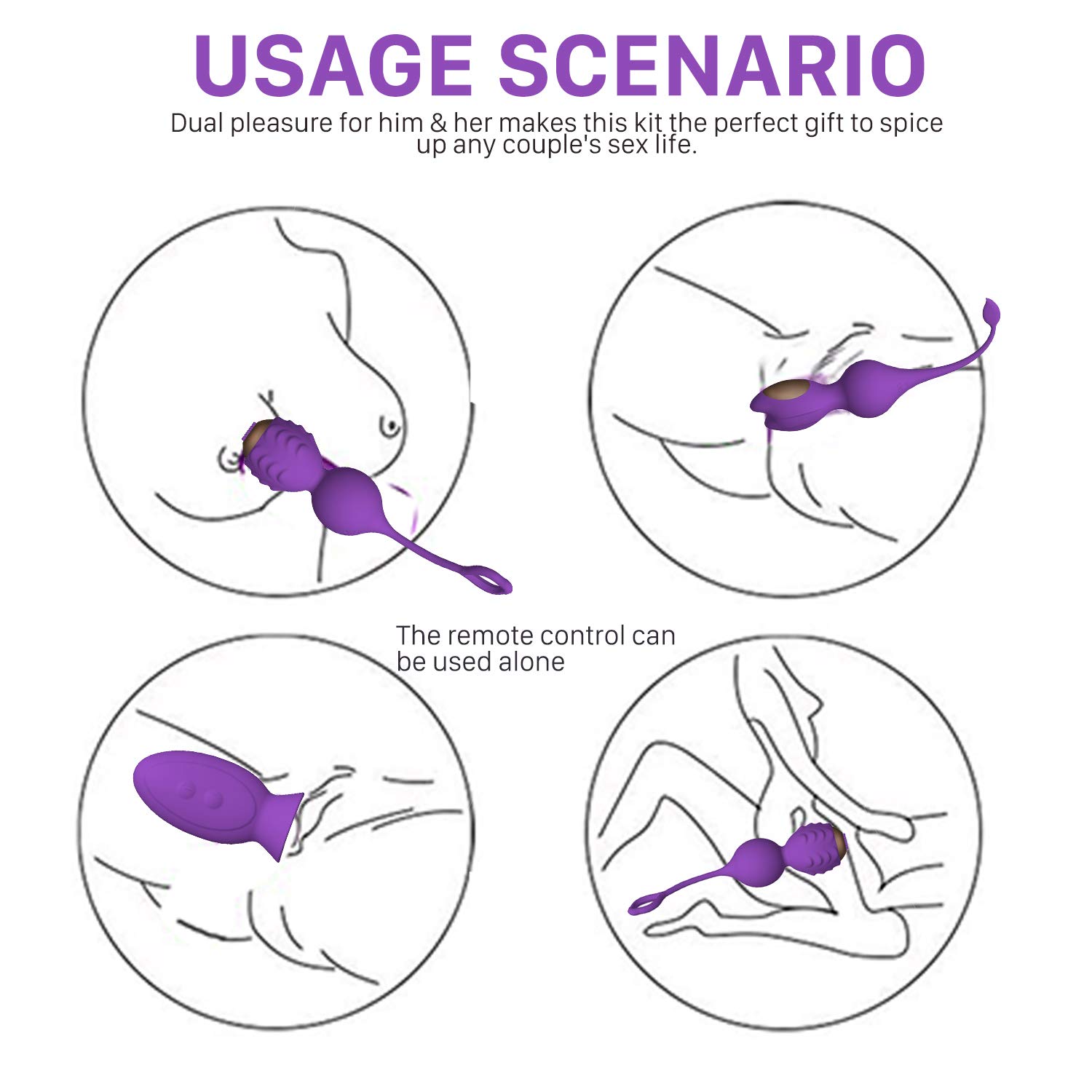 USAGE SCENARIO

Dual pleasure for him & her makes this kit the perfect gift to spice up any couple's sex life.

The remote control can be used alone