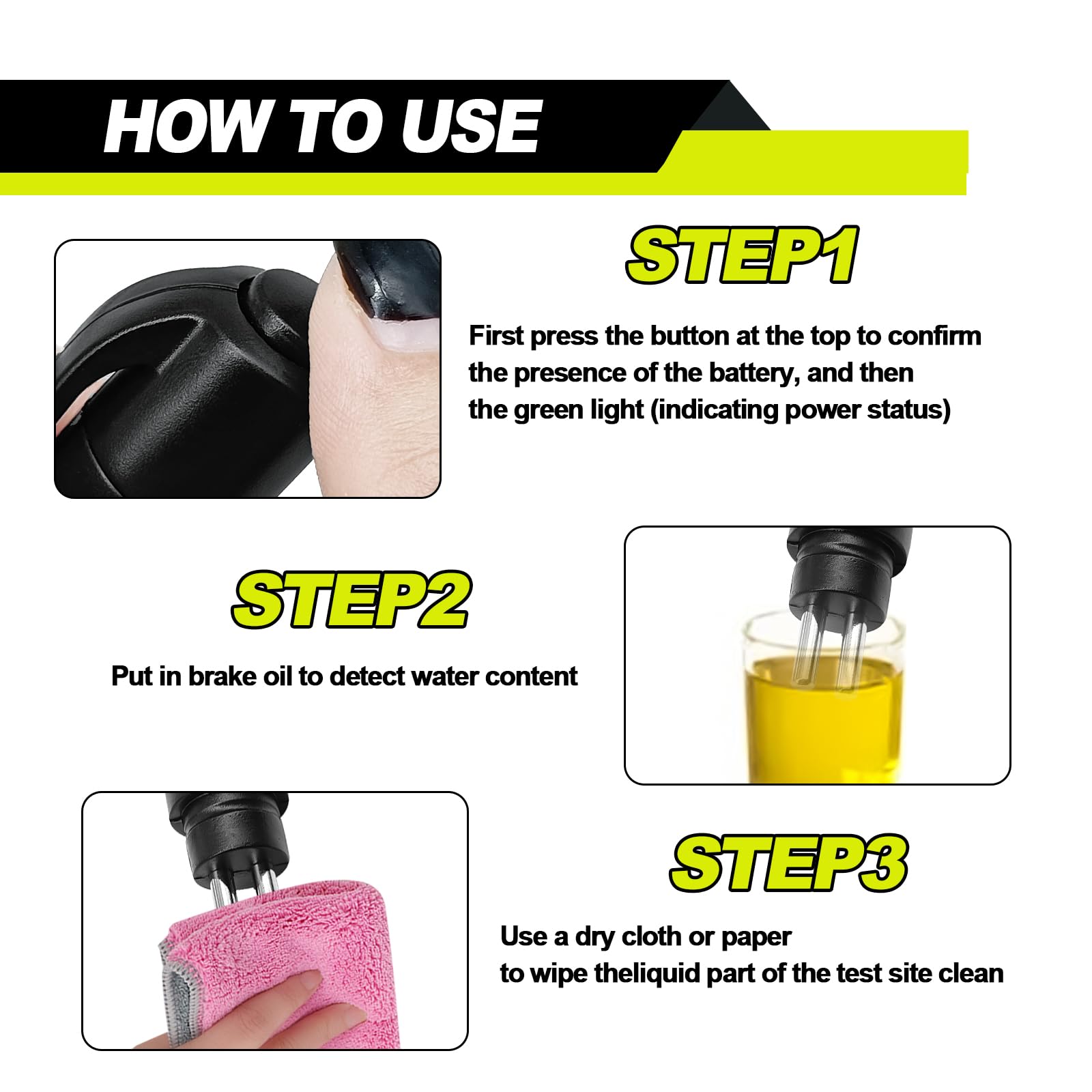 HOW TO USE

STEP1

First press the button at the top to confirm the presence of the battery, and then the green light (indicating power status)

STEP2

Put in brake oil to detect water content

STEP3

Use a dry cloth or paper to wipe theliquid part of the test site clean