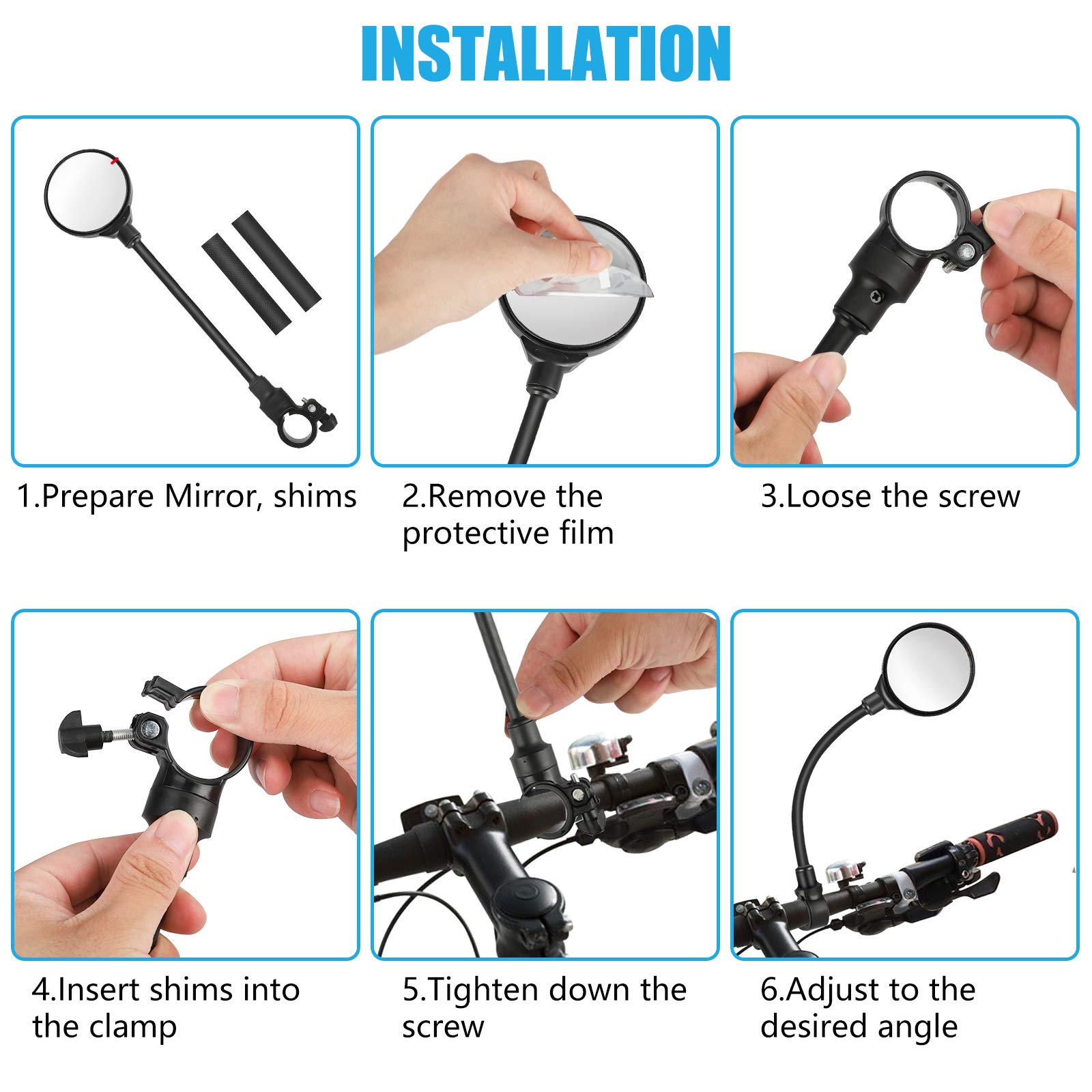 INSTALLATION

1.Prepare Mirror, shims

2.Remove the protective film

3.Loose the screw

4.Insert shims into the clamp

5.Tighten down the screw

6.Adjust to the desired angle