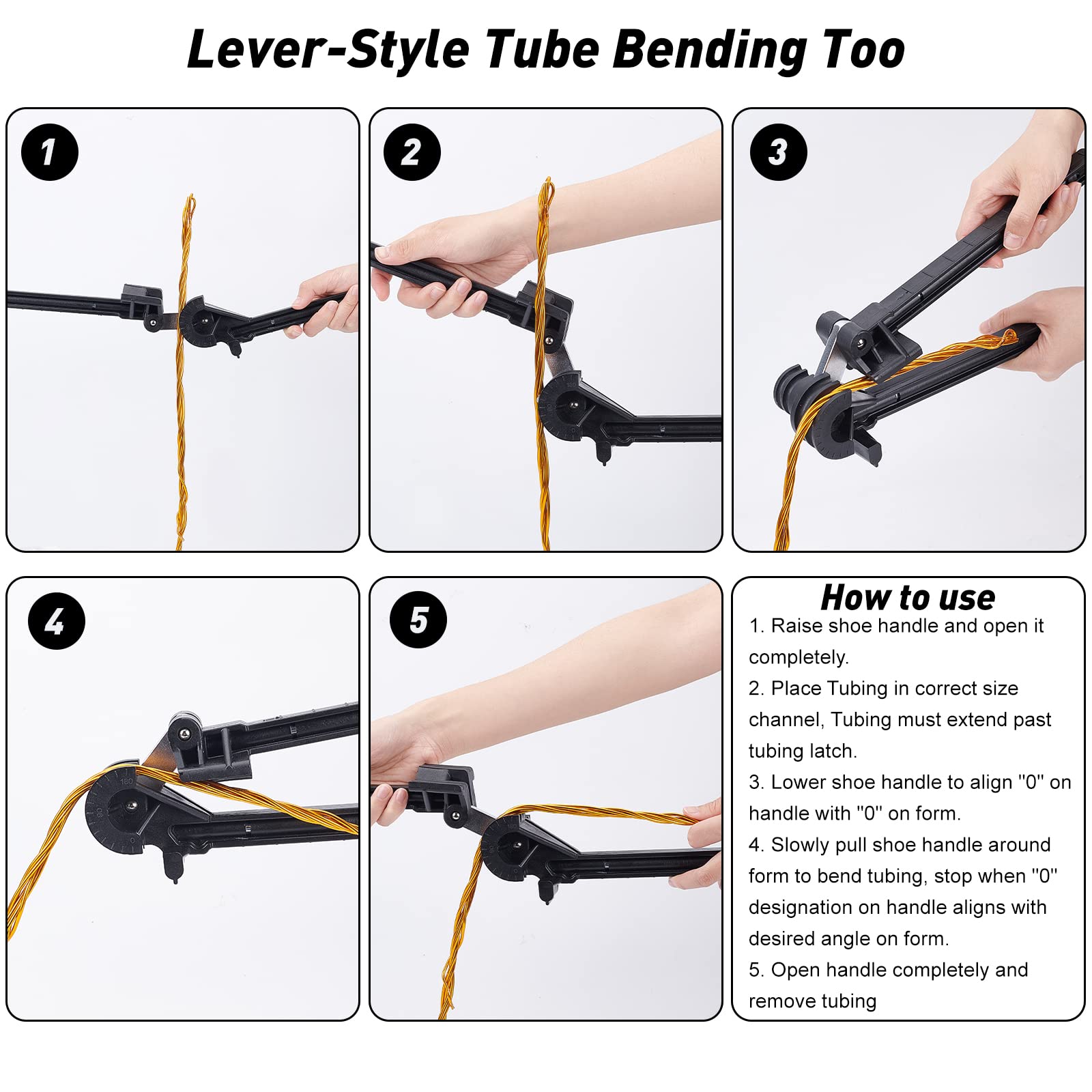 Lever-Style Tube Bending Too

1

2

3

4

5

How to use

1. Raise shoe handle and open it completely.

2. Place Tubing in correct size channel, Tubing must extend past tubing latch.

3. Lower shoe handle to align "0" on handle with "0" on form.

4. Slowly pull shoe handle around form to bend tubing, stop when "0" designation on handle aligns with desired angle on form.

5. Open handle completely and remove tubing