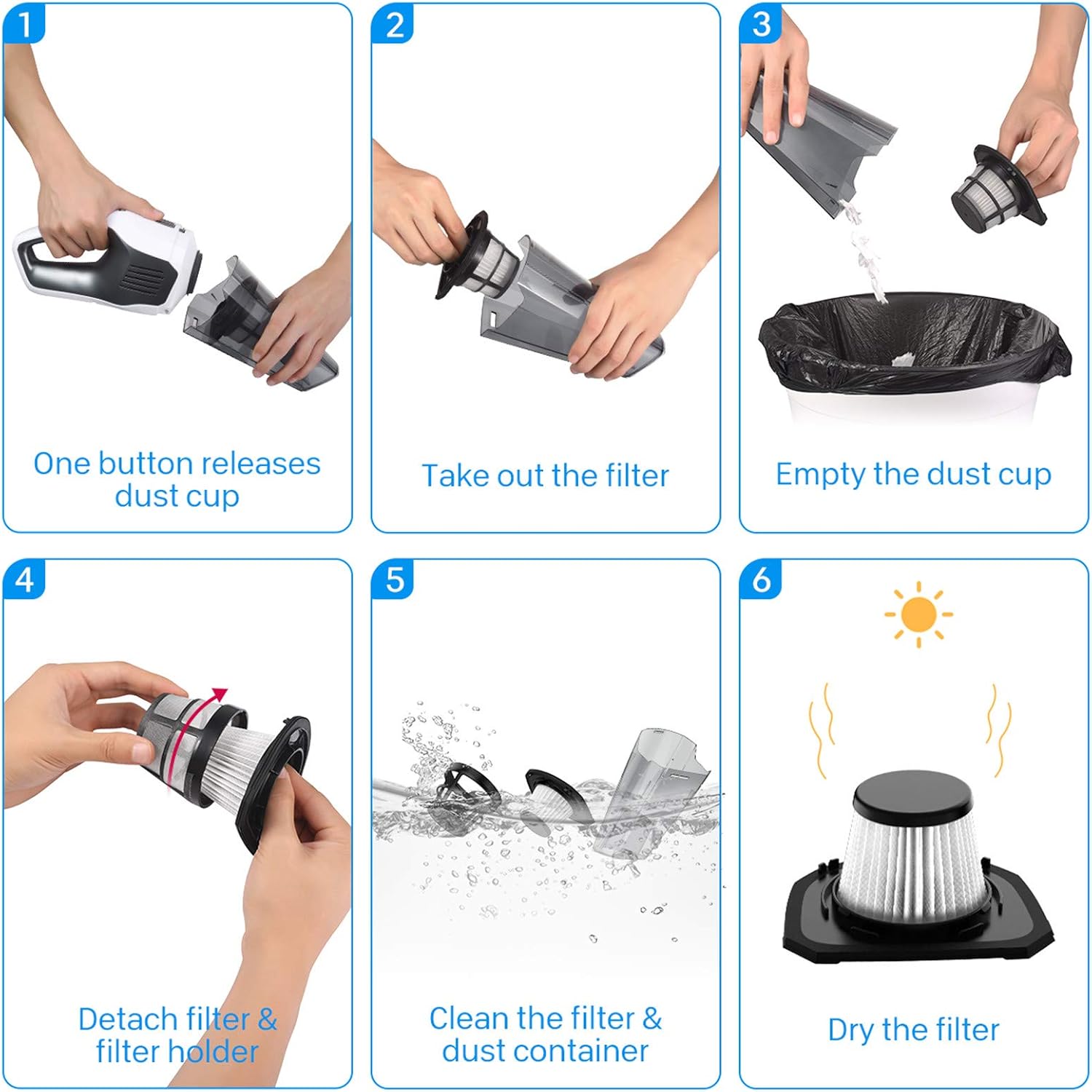 1
One button releases dust cup

2
Take out the filter

3
Empty the dust cup

4
Detach filter & filter holder

5
Clean the filter & dust container

6
Dry the filter