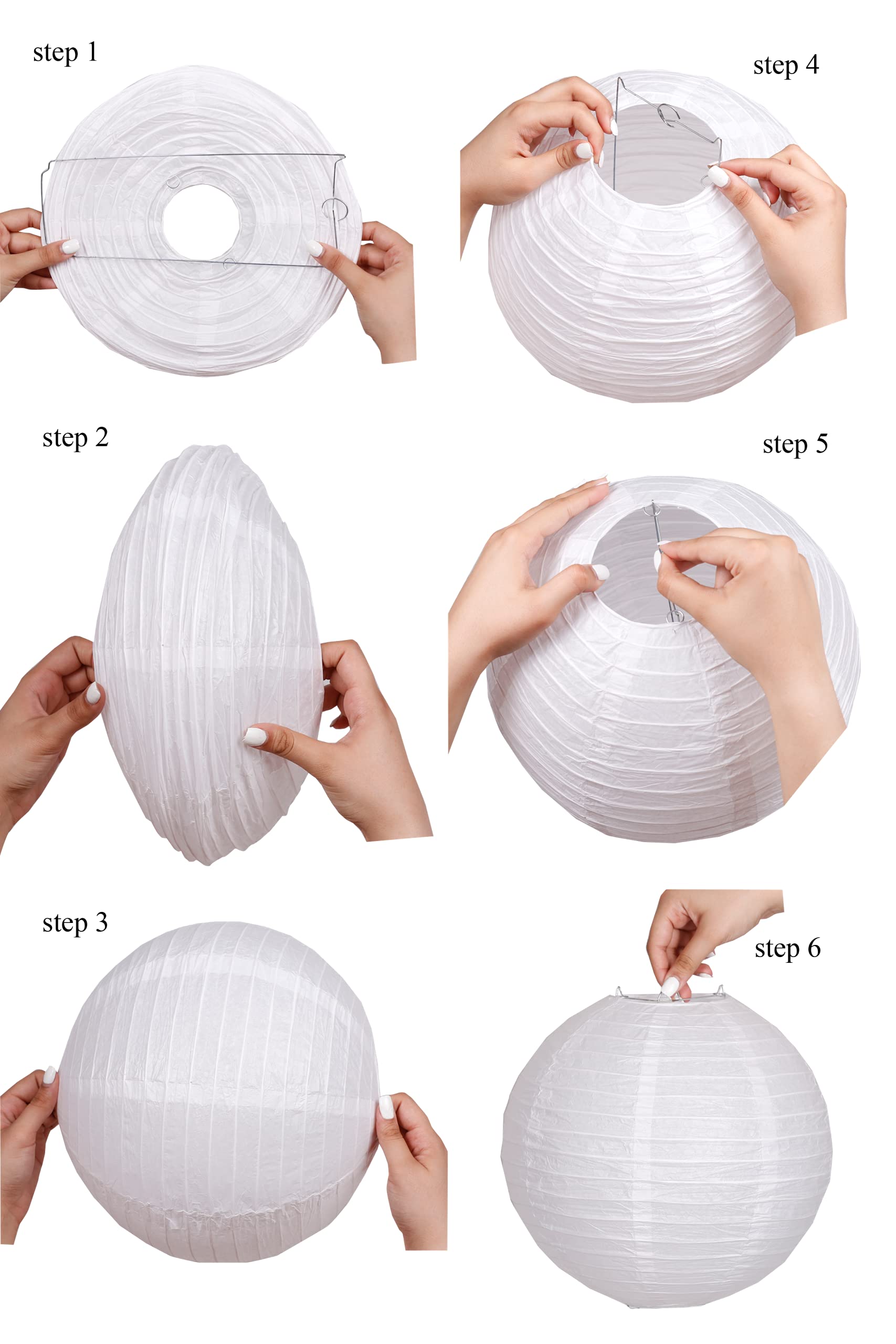 step 1

step 2

step 3

step 4

step 5

step 6