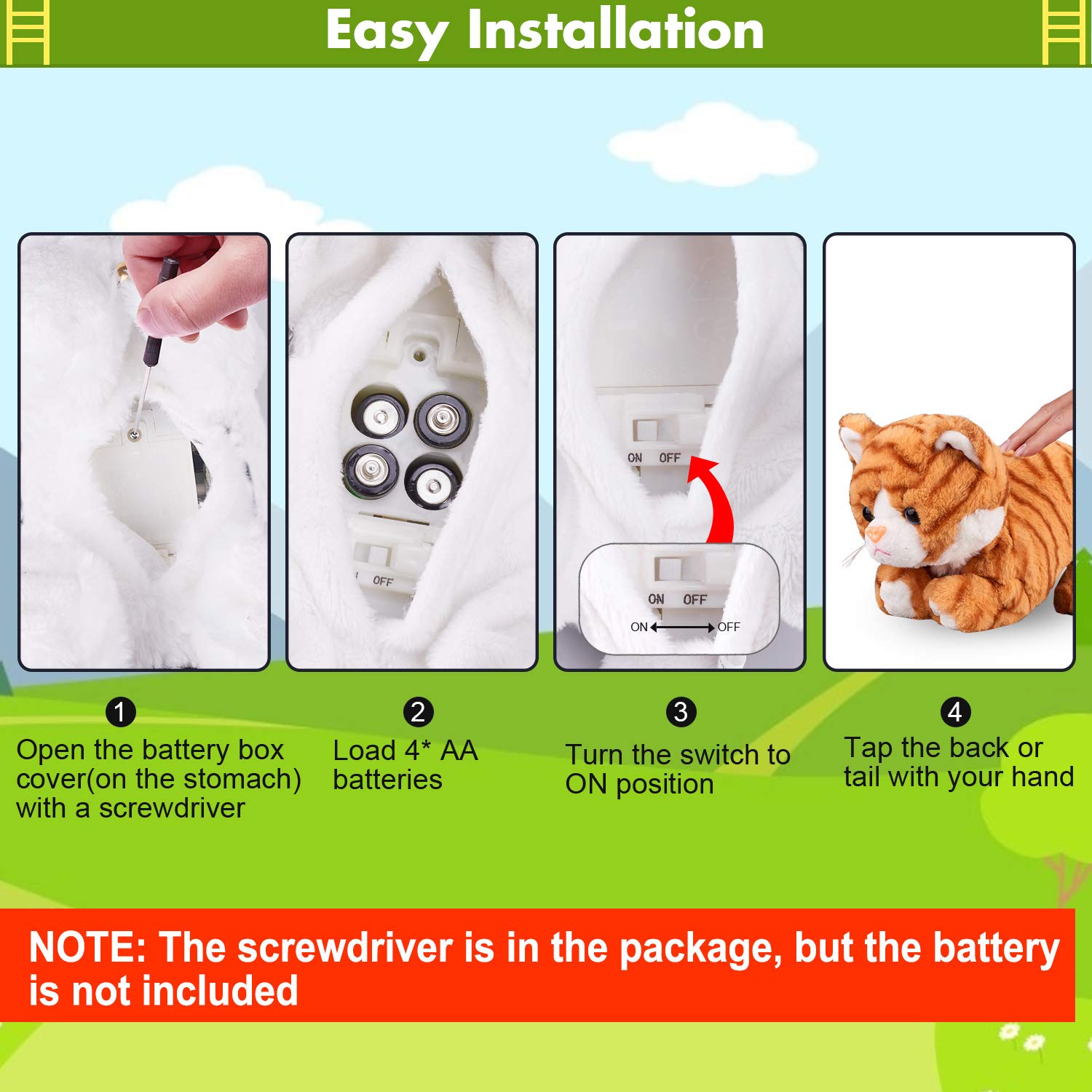 Easy Installation

OFF

ON OFF

ON OFF

ON OFF

1
Open the battery box cover(on the stomach) with a screwdriver

2
Load 4* AA batteries

3
Turn the switch to ON position

4
Tap the back or tail with your hand

NOTE: The screwdriver is in the package, but the battery is not included