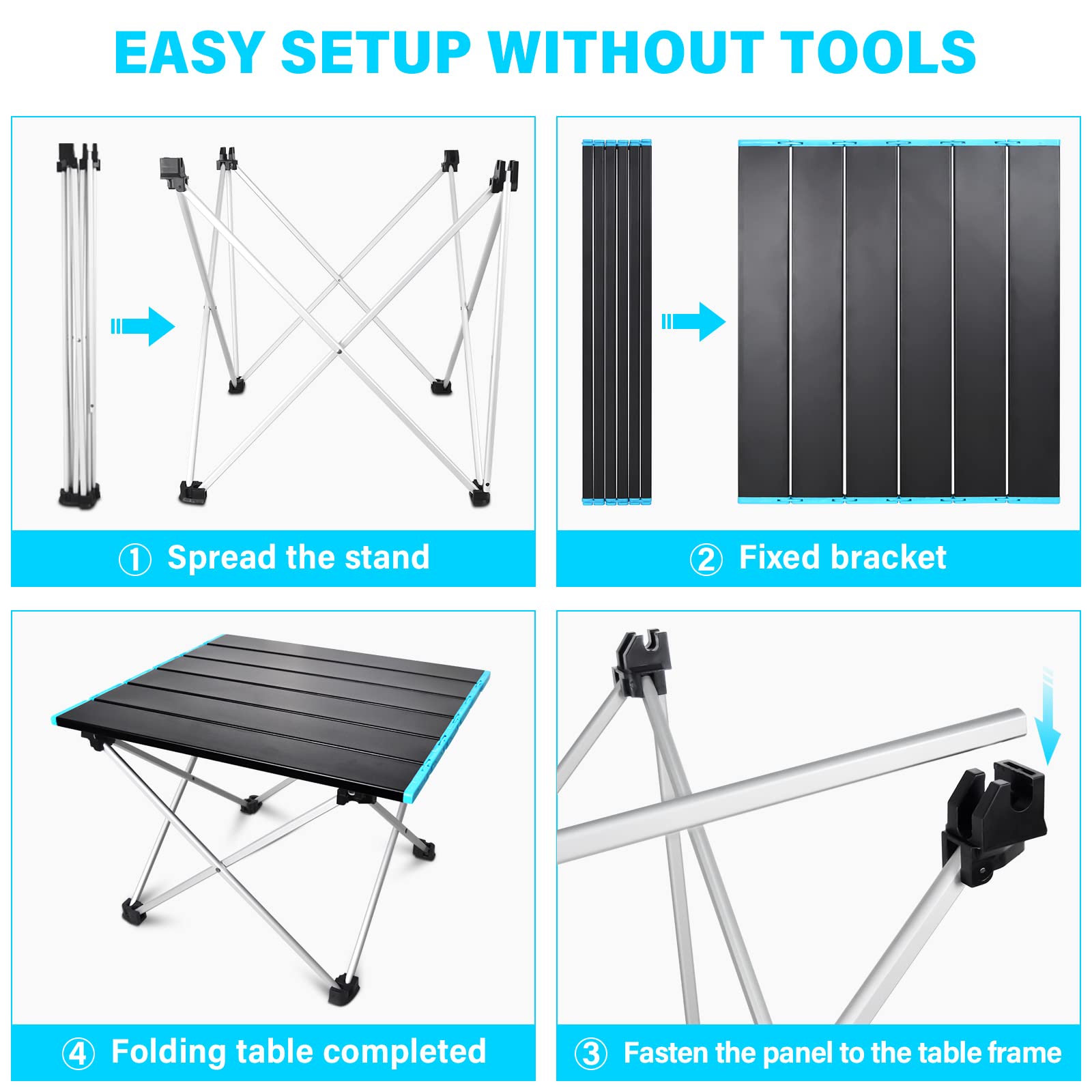 EASY SETUP WITHOUT TOOLS

① Spread the stand

② Fixed bracket

④ Folding table completed

③ Fasten the panel to the table frame