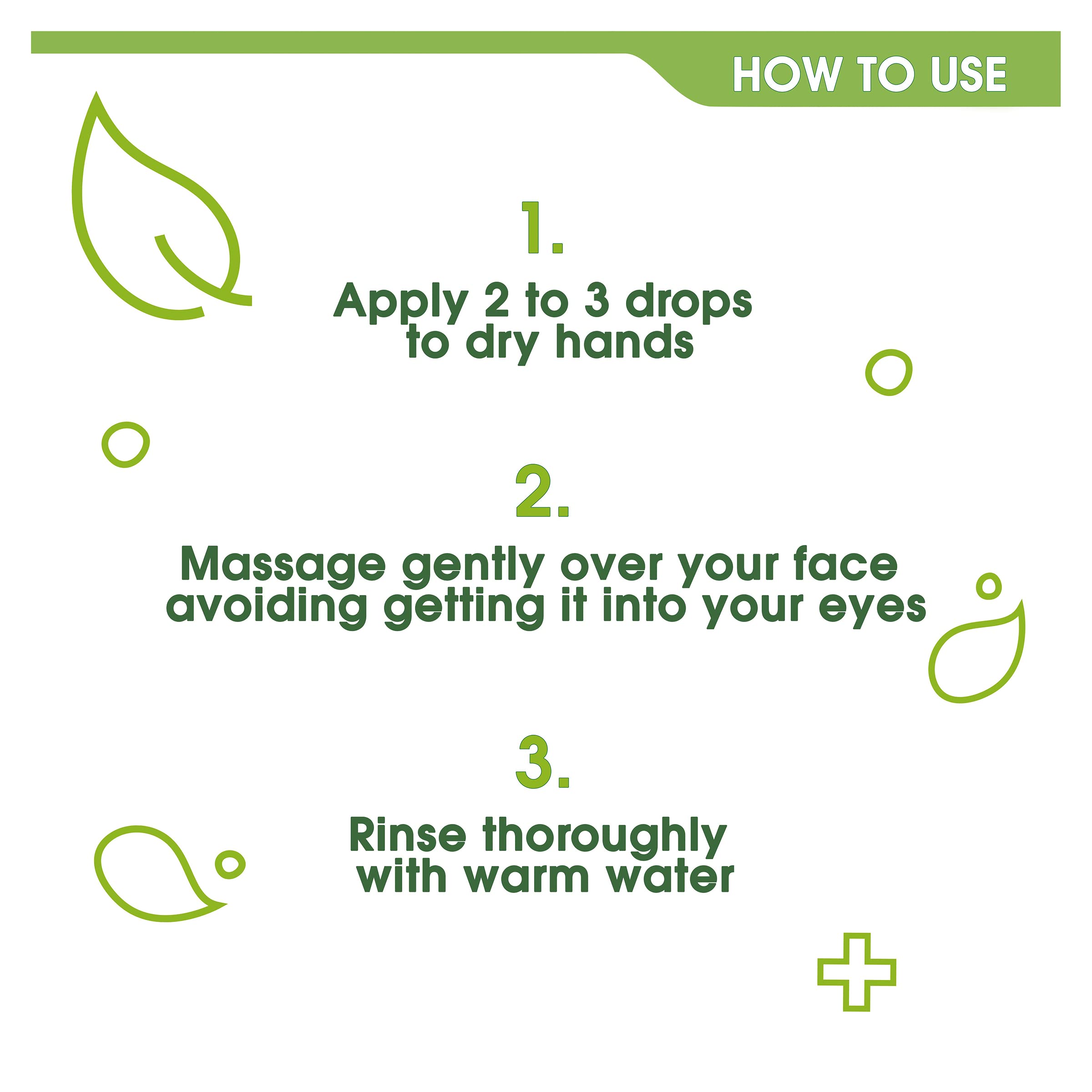 HOW TO USE

1.

Apply 2 to 3 drops to dry hands

2.

Massage gently over your face avoiding getting it into your eyes

3.

Rinse thoroughly with warm water