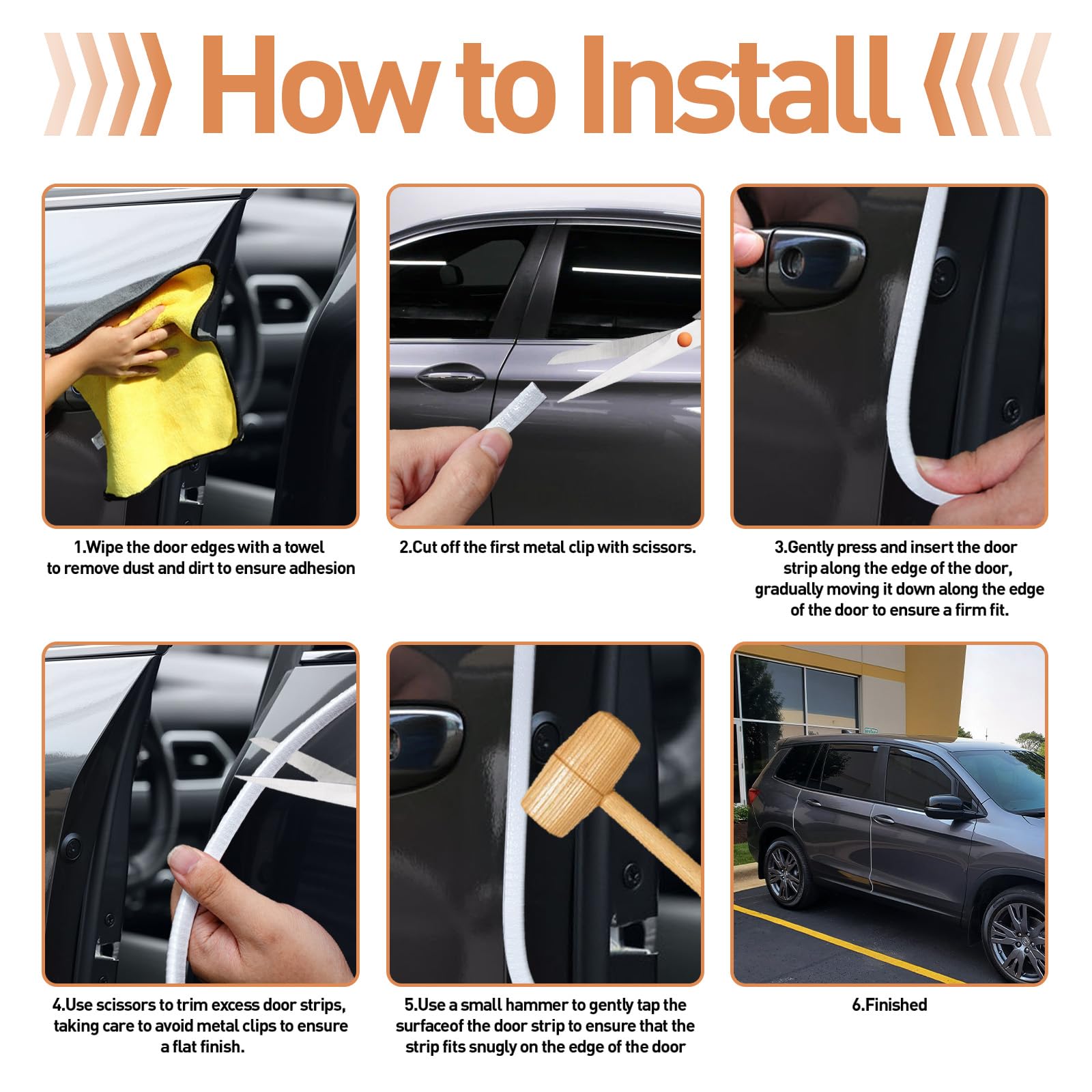 How to Install

1.Wipe the door edges with a towel to remove dust and dirt to ensure adhesion

2.Cut off the first metal clip with scissors.

3.Gently press and insert the door strip along the edge of the door, gradually moving it down along the edge of the door to ensure a firm fit.

4.Use scissors to trim excess door strips, taking care to avoid metal clips to ensure a flat finish.

5.Use a small hammer to gently tap the surfaceof the door strip to ensure that the strip fits snugly on the edge of the door

6.Finished