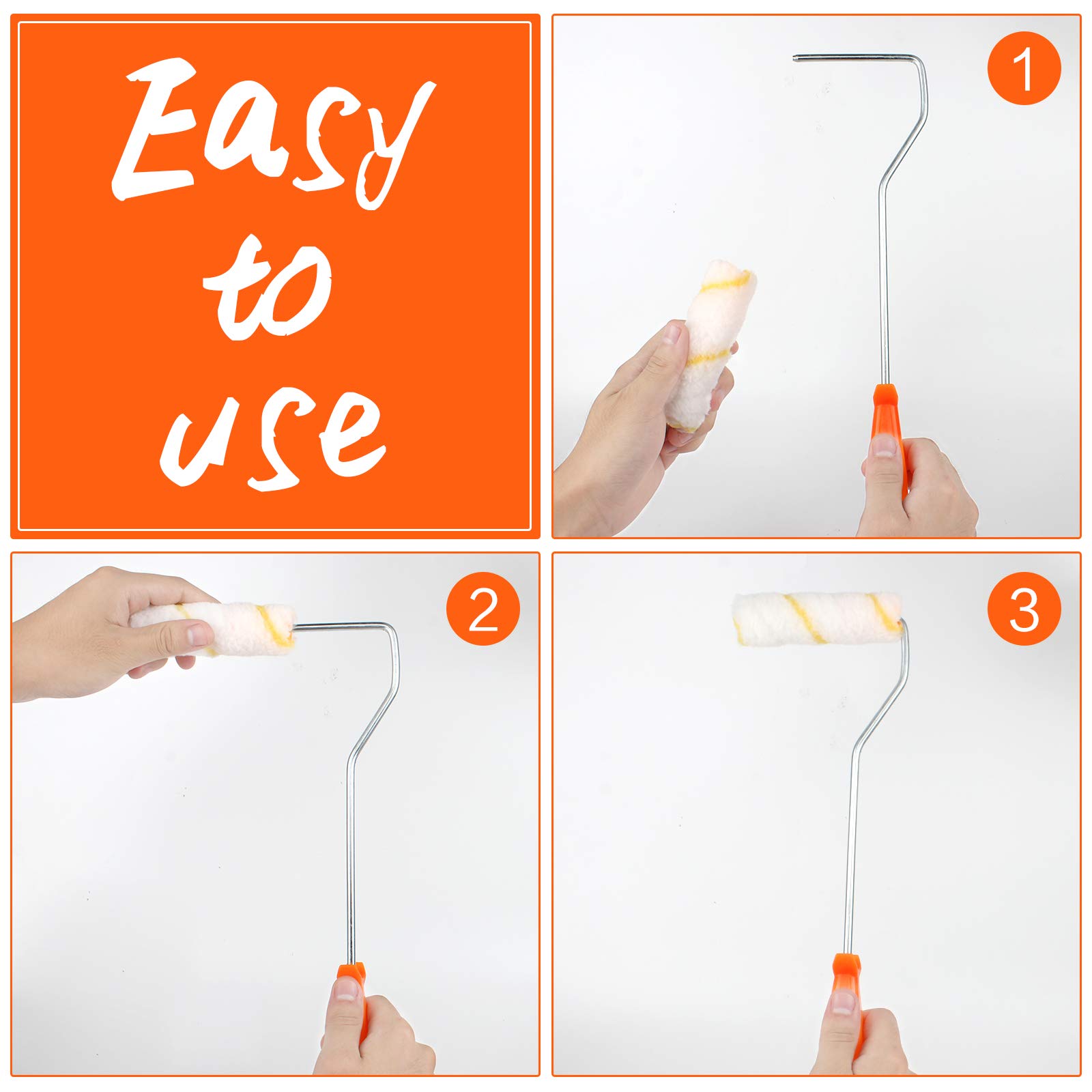 Easy to use

1

2

3