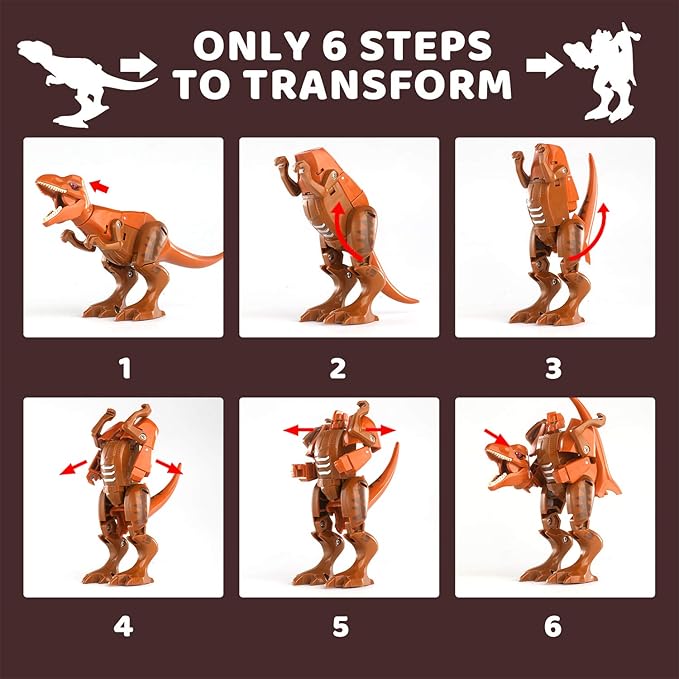 ONLY 6 STEPS TO TRANSFORM

1

2

3

4

5

6