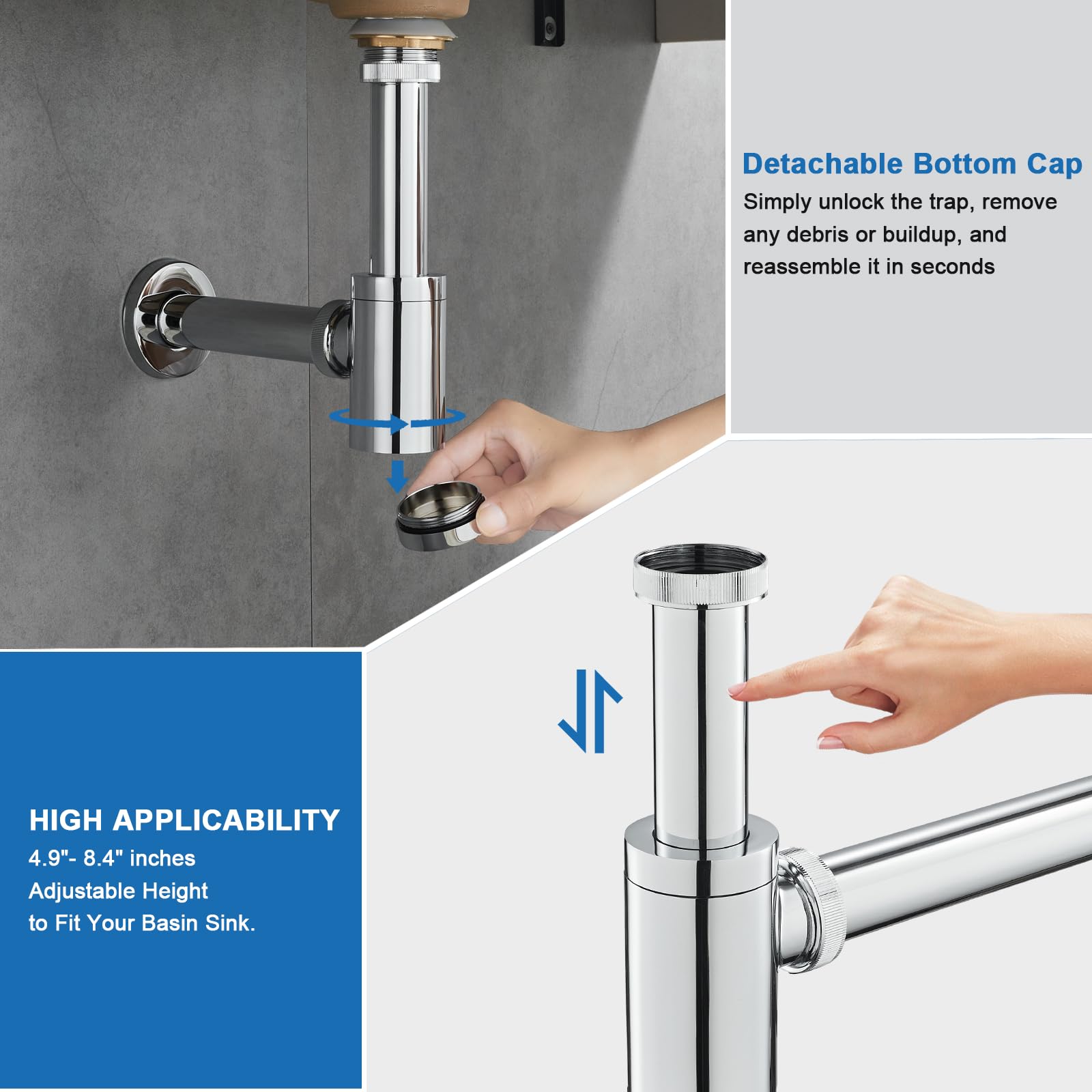 Detachable Bottom Cap

Simply unlock the trap, remove any debris or buildup, and reassemble it in seconds

HIGH APPLICABILITY

4.9"- 8.4" inches
Adjustable Height
to Fit Your Basin Sink.