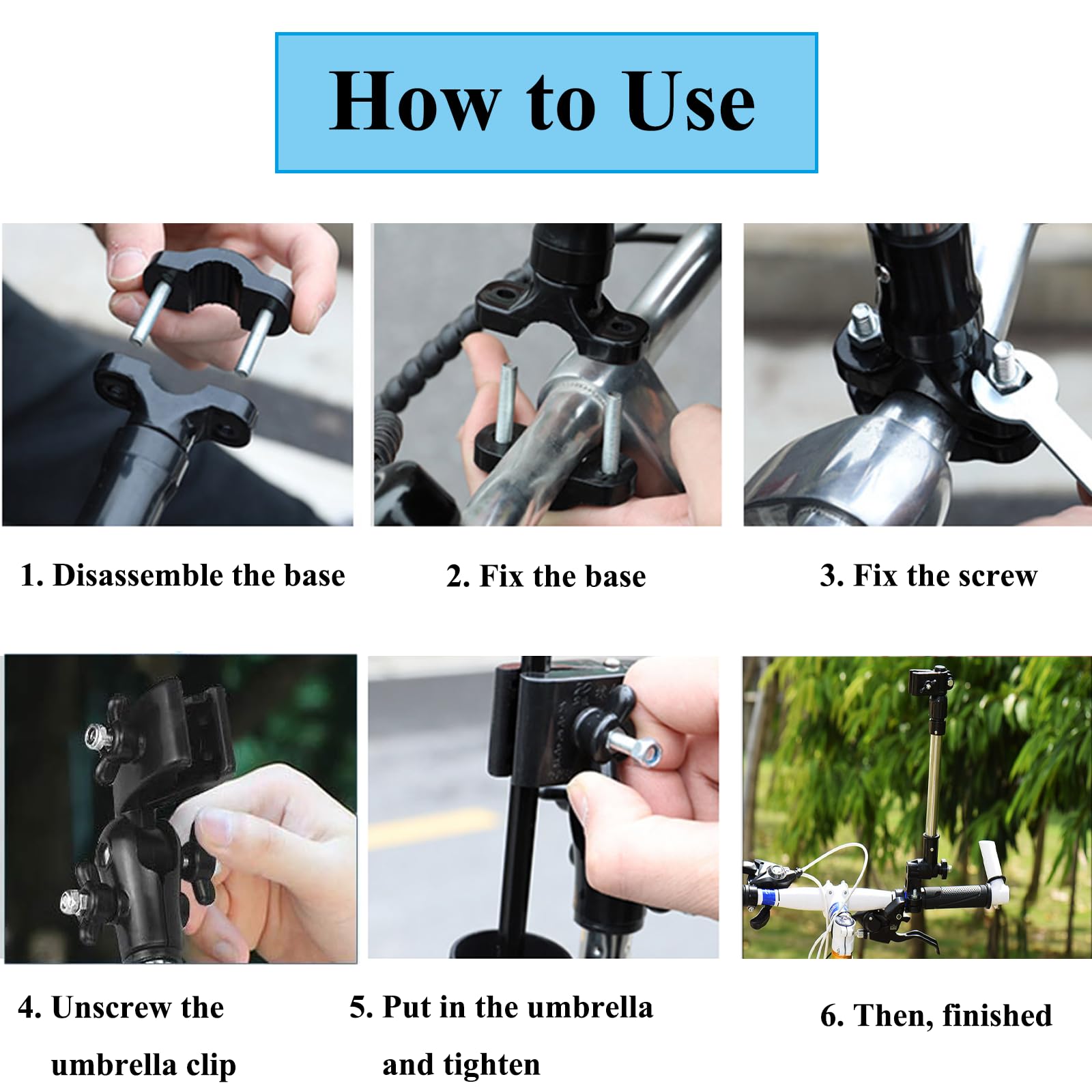 How to Use

1. Disassemble the base

2. Fix the base

3. Fix the screw

4. Unscrew the umbrella clip

5. Put in the umbrella and tighten

6. Then, finished