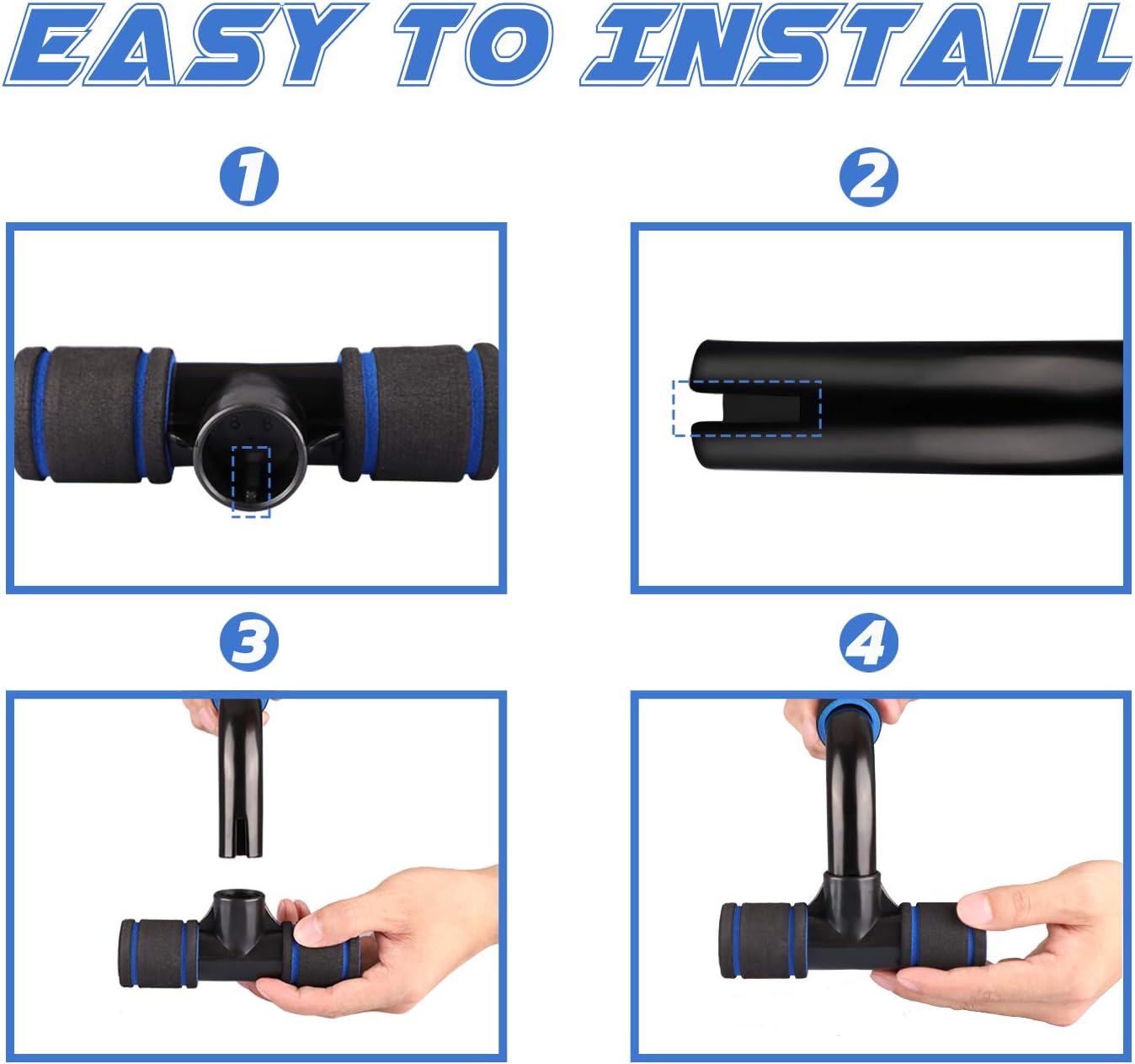 EASY TO INSTALL

1

2

3

4