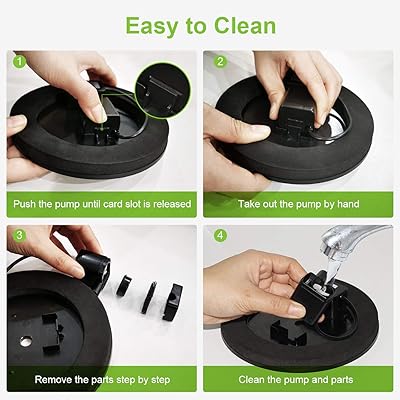 Easy to Clean

1

Push the pump until card slot is released

2

Take out the pump by hand

3

Remove the parts step by step

4

Clean the pump and parts