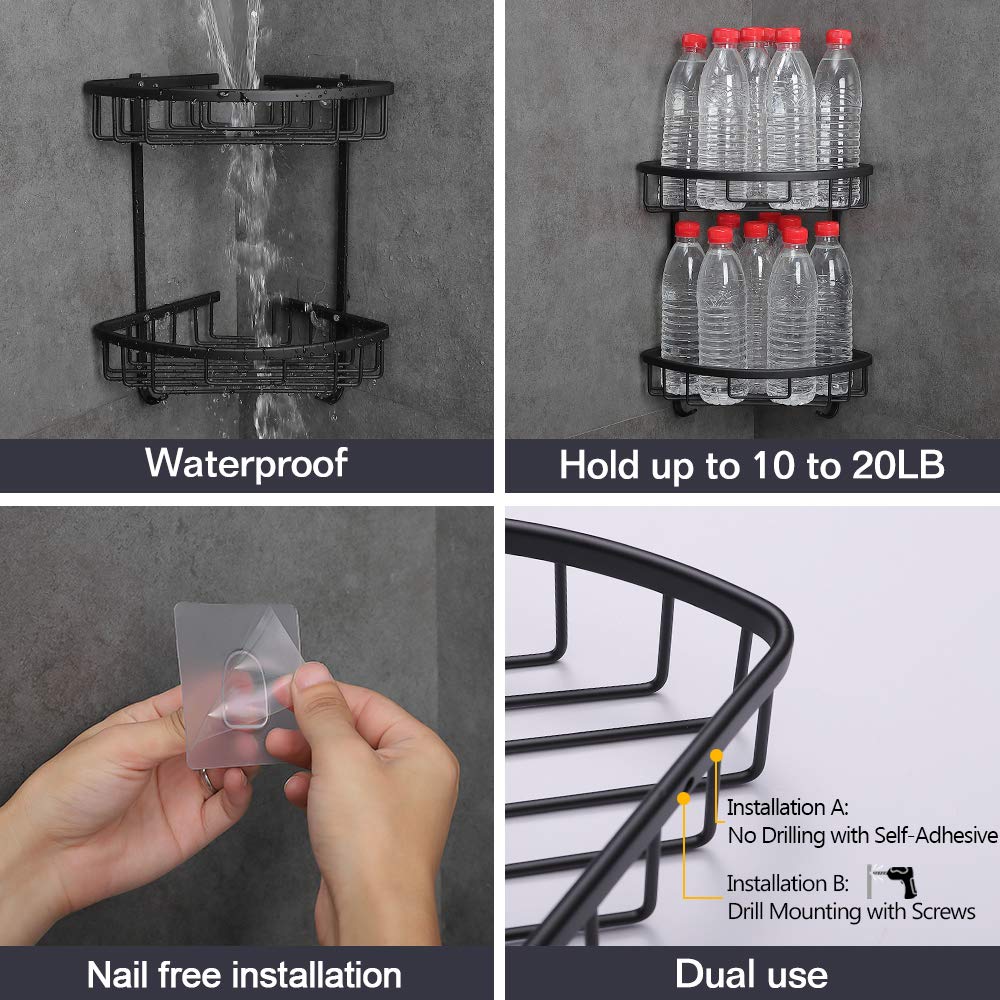 Waterproof

Hold up to 10 to 20LB

Nail free installation

Installation A:
No Drilling with Self-Adhesive

Installation B:
Drill Mounting with Screws

Dual use