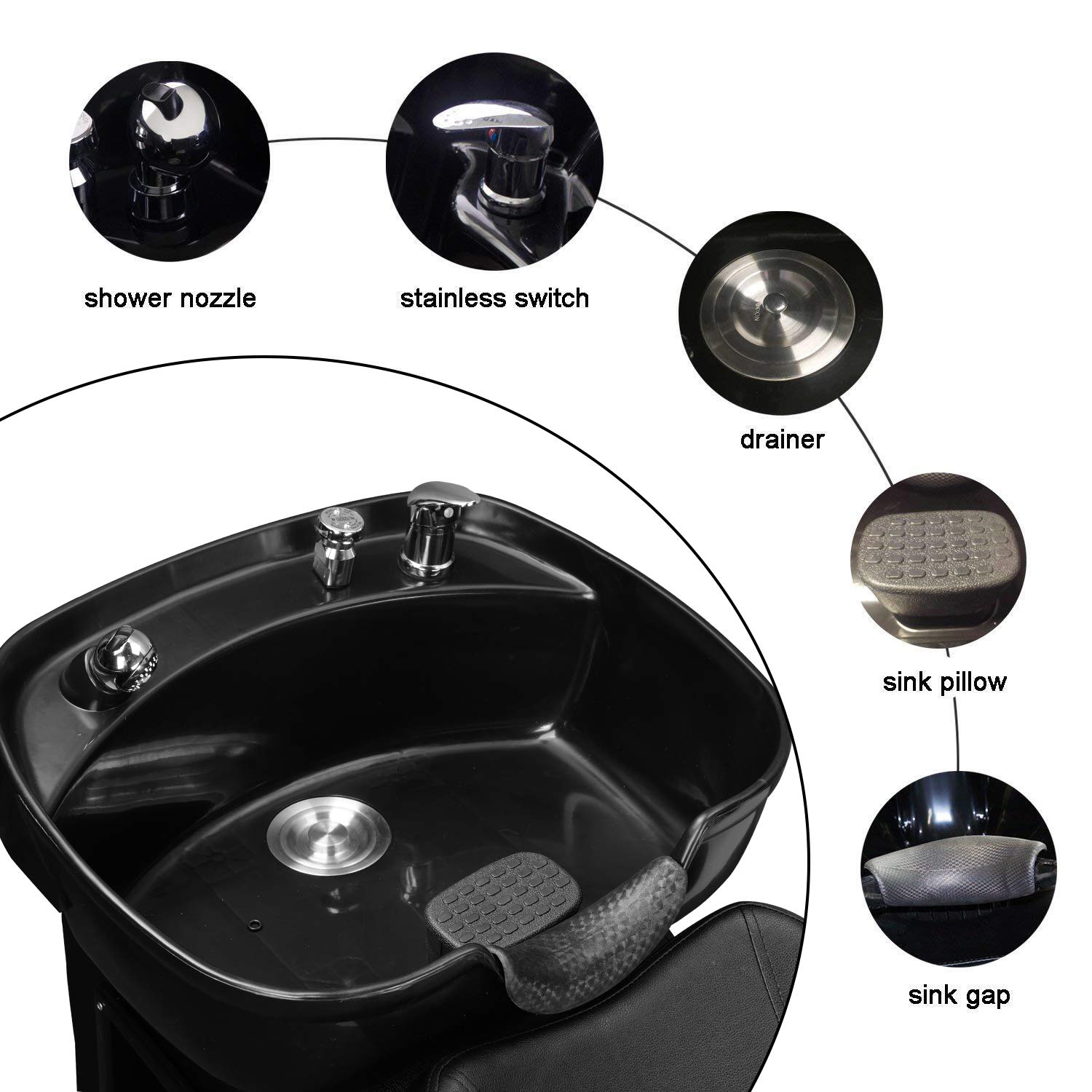 shower nozzle

stainless switch

drainer

sink pillow

sink gap