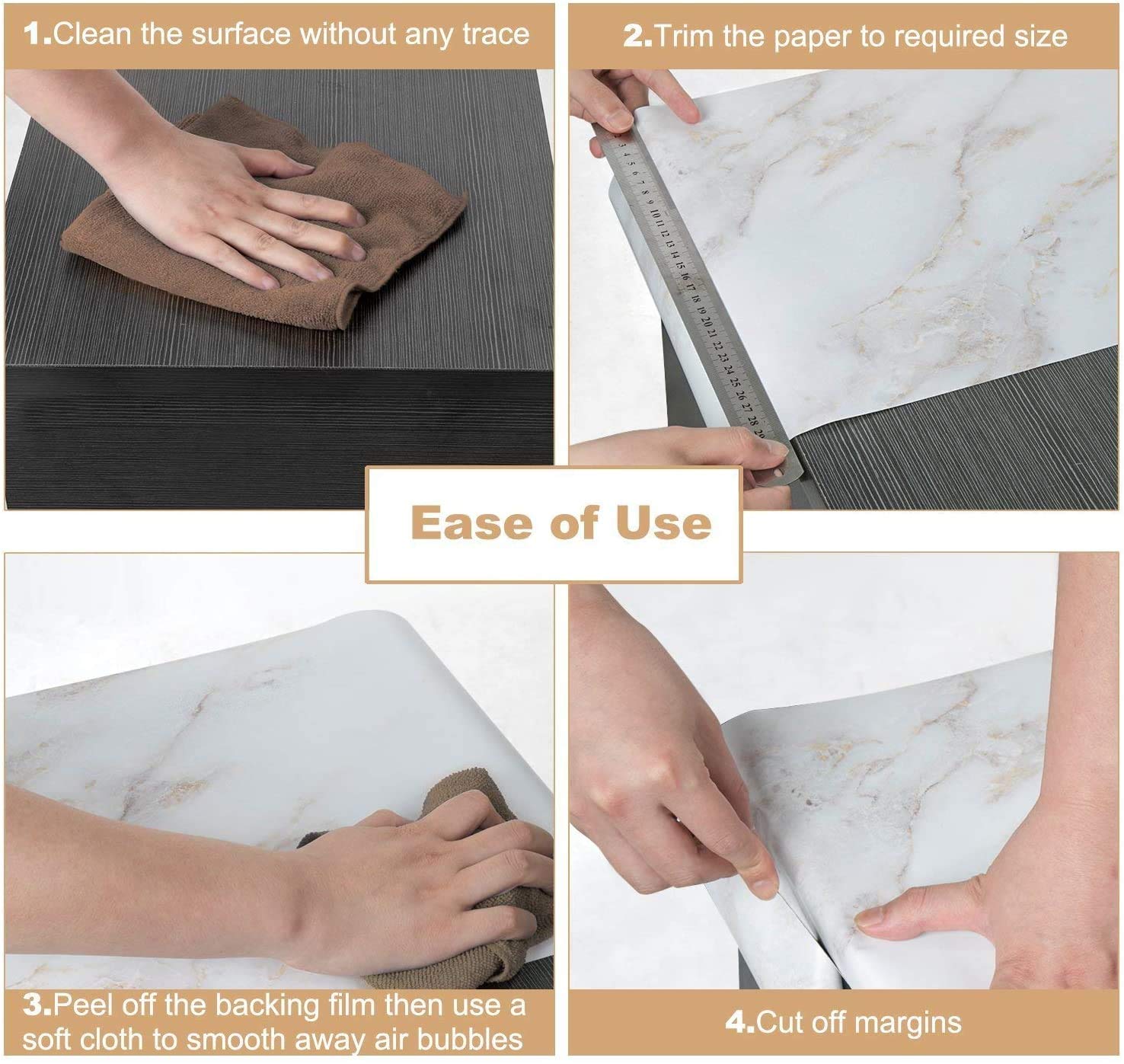 1.Clean the surface without any trace

2.Trim the paper to required size

3 4 5 6 7 8 9 10 11 12 13 14 15 16 17 18 19 20 21 22 23 24 25 26 27 28 29

Ease of Use

3.Peel off the backing film then use a soft cloth to smooth away air bubbles

4.Cut off margins