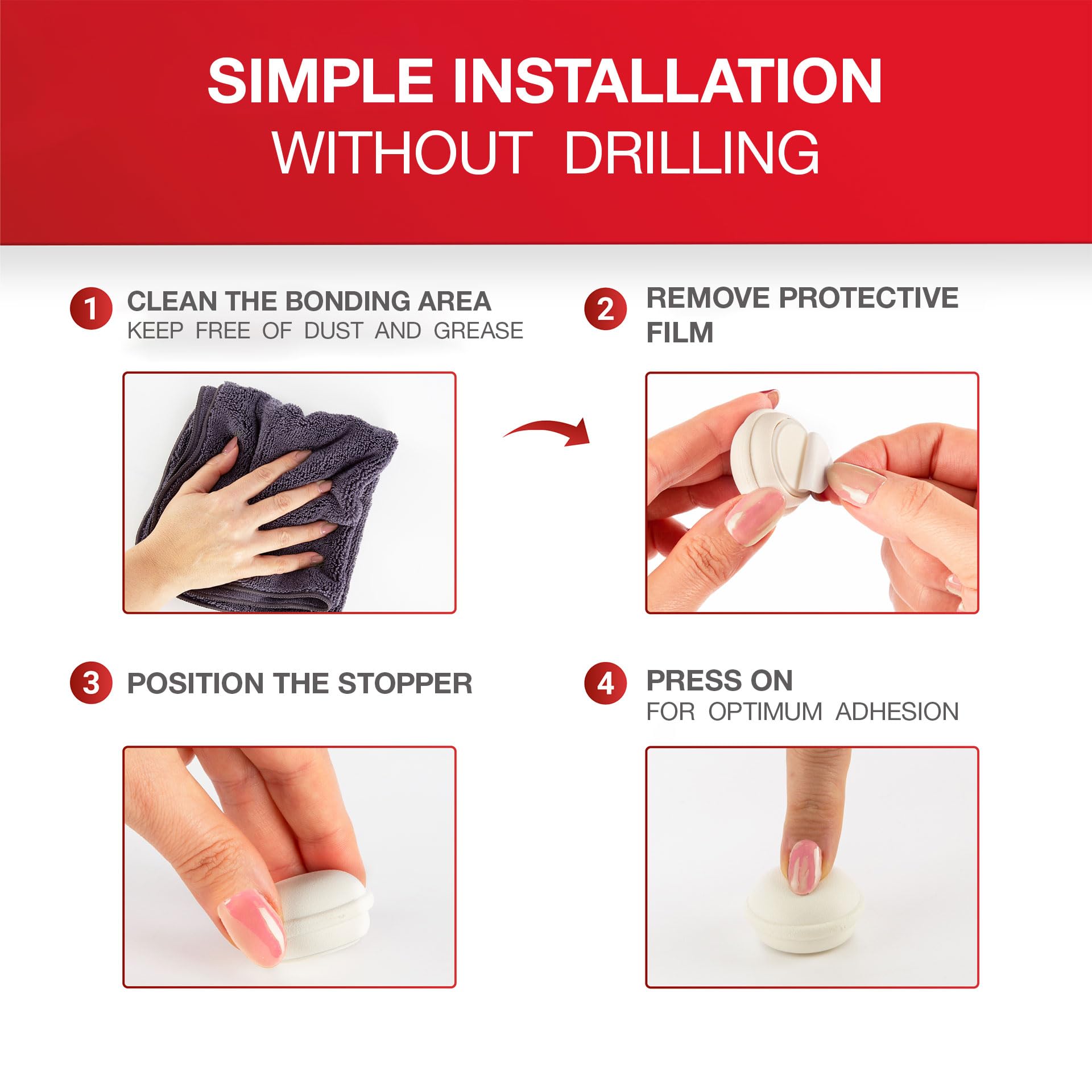 SIMPLE INSTALLATION
WITHOUT DRILLING

1 CLEAN THE BONDING AREA
KEEP FREE OF DUST AND GREASE

2 REMOVE PROTECTIVE FILM

3 POSITION THE STOPPER

4 PRESS ON
FOR OPTIMUM ADHESION