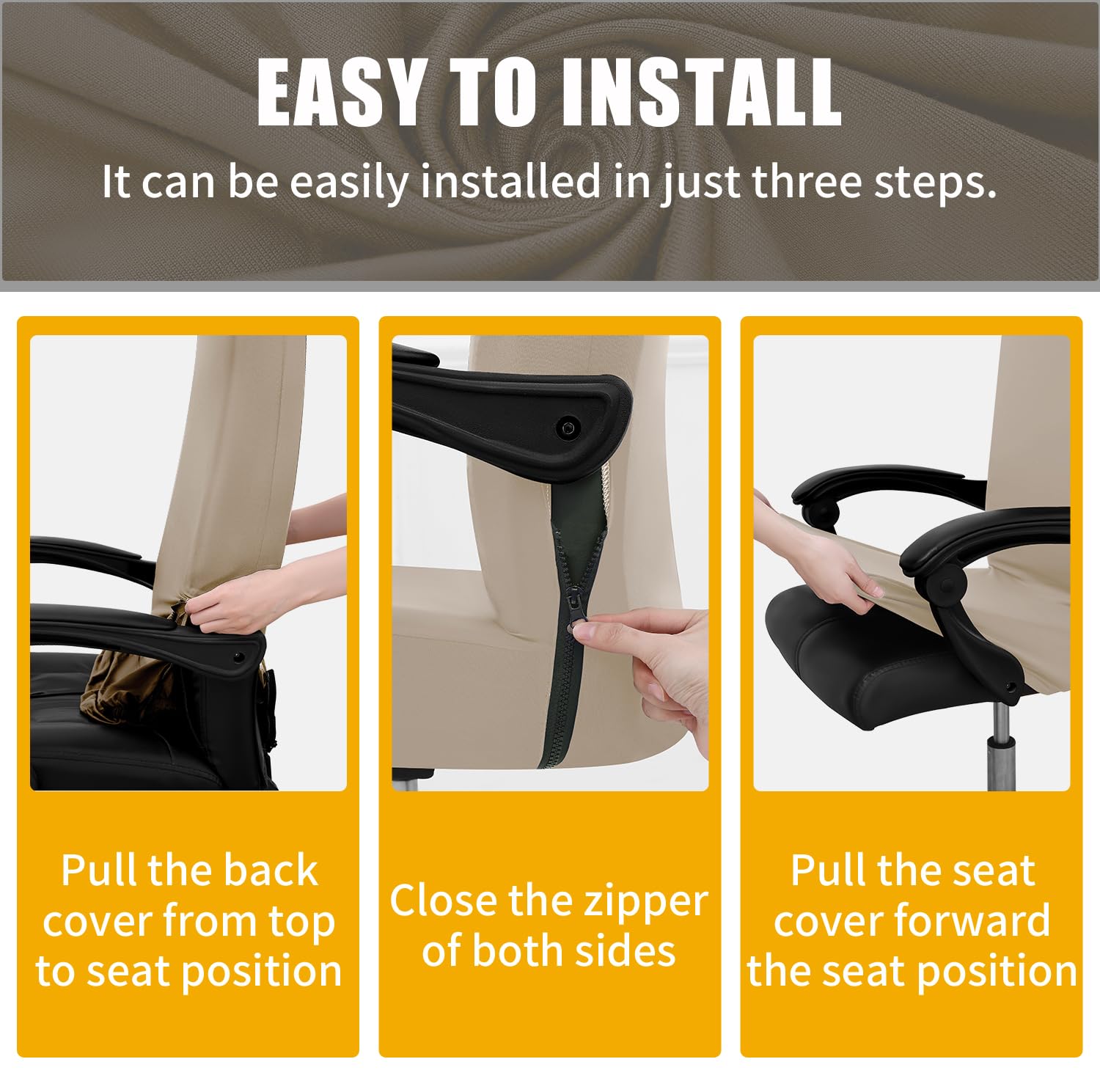 EASY TO INSTALL

It can be easily installed in just three steps.

Pull the back cover from top to seat position

Close the zipper of both sides

Pull the seat cover forward the seat position