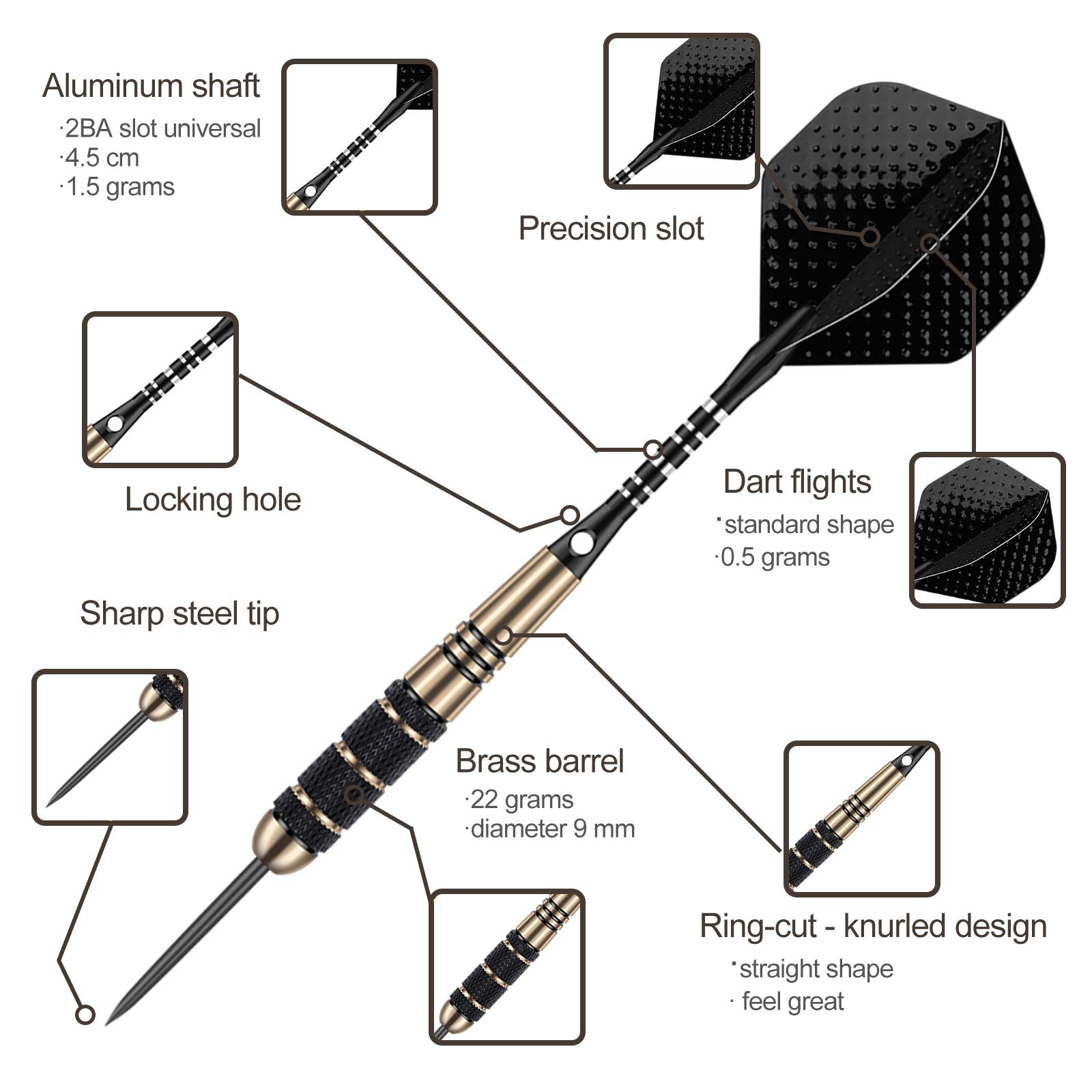 Aluminum shaft
·2BA slot universal
·4.5 cm
·1.5 grams

Precision slot

Locking hole

Dart flights
·standard shape
·0.5 grams

Sharp steel tip

Brass barrel
·22 grams
·diameter 9 mm

Ring-cut - knurled design
·straight shape
· feel great