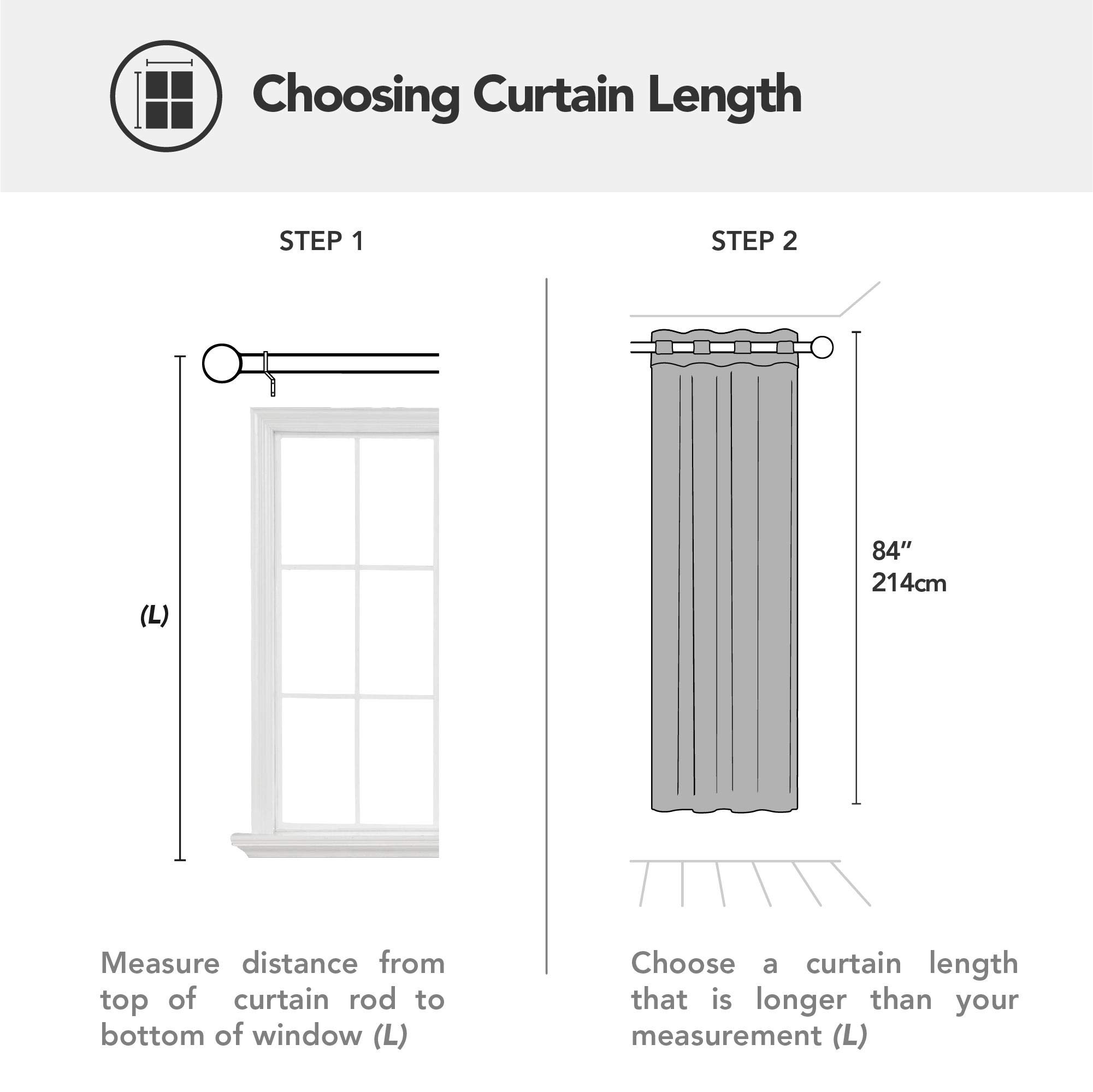 Choosing Curtain Length

STEP 1

(L)

Measure distance from top of curtain rod to bottom of window (L)

STEP 2

84″
214cm

Choose a curtain length that is longer than your measurement (L)