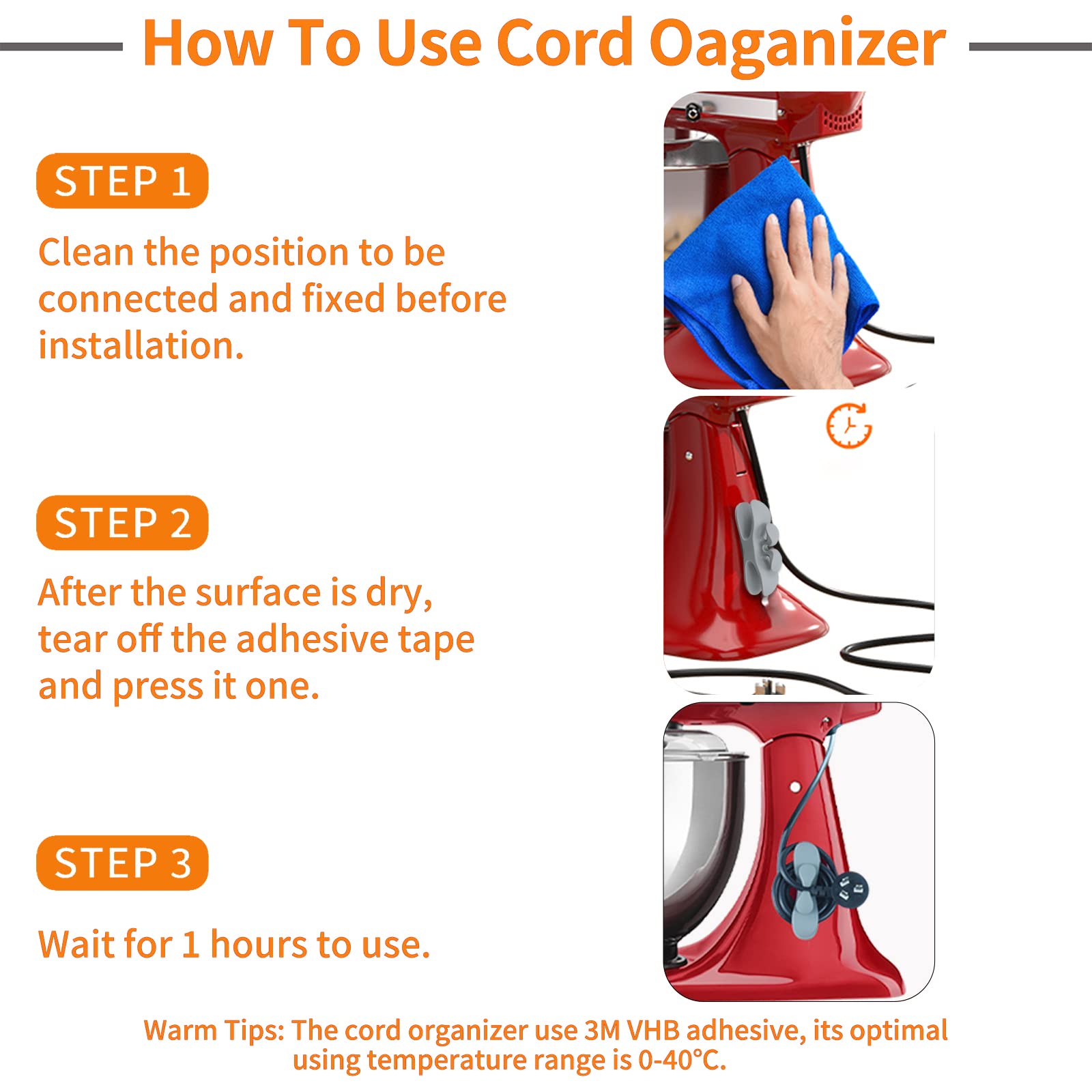 How To Use Cord Oaganizer

STEP 1

Clean the position to be connected and fixed before installation.

STEP 2

After the surface is dry, tear off the adhesive tape and press it one.

STEP 3

Wait for 1 hours to use.

Warm Tips: The cord organizer use 3M VHB adhesive, its optimal using temperature range is 0-40°C.