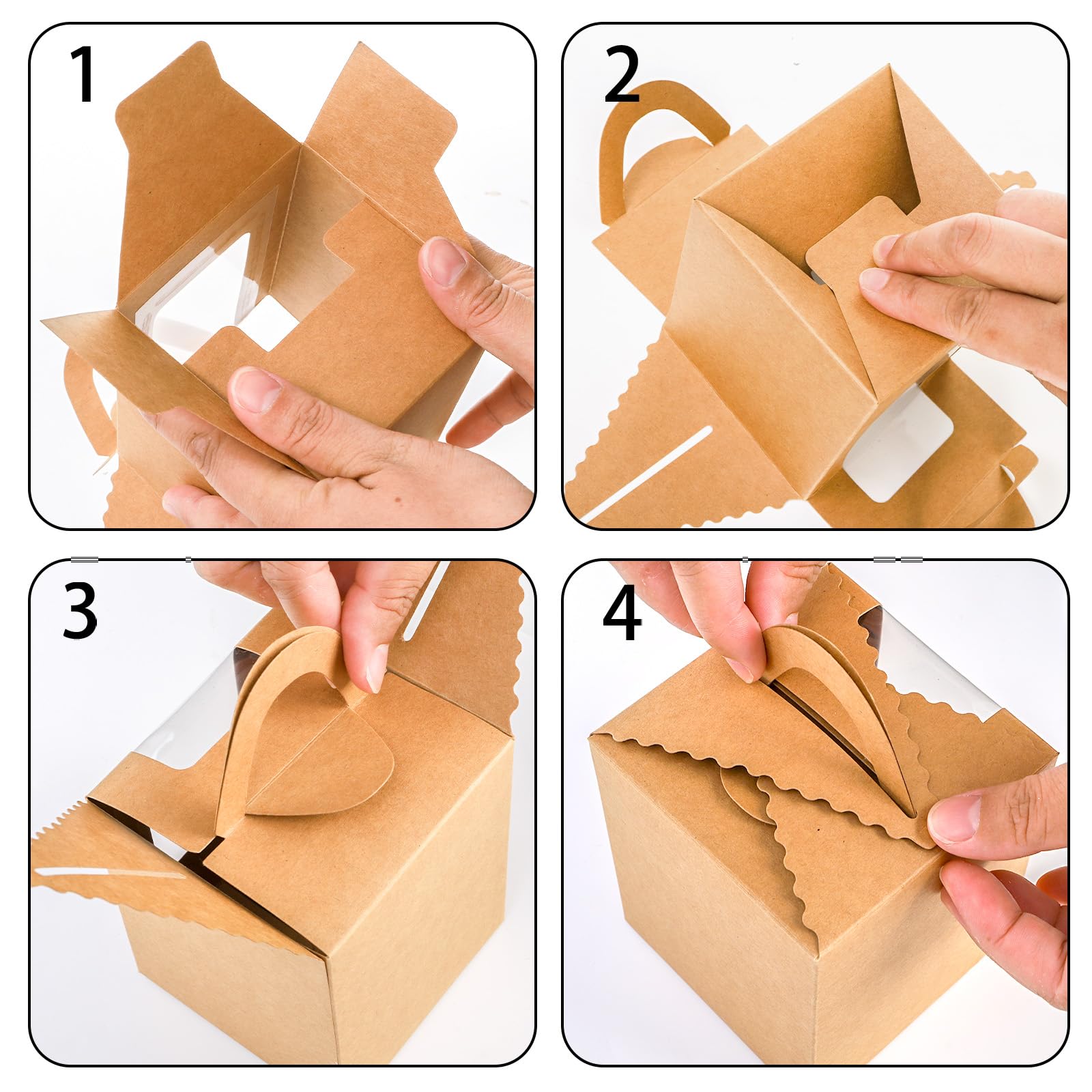 1

2

3

4