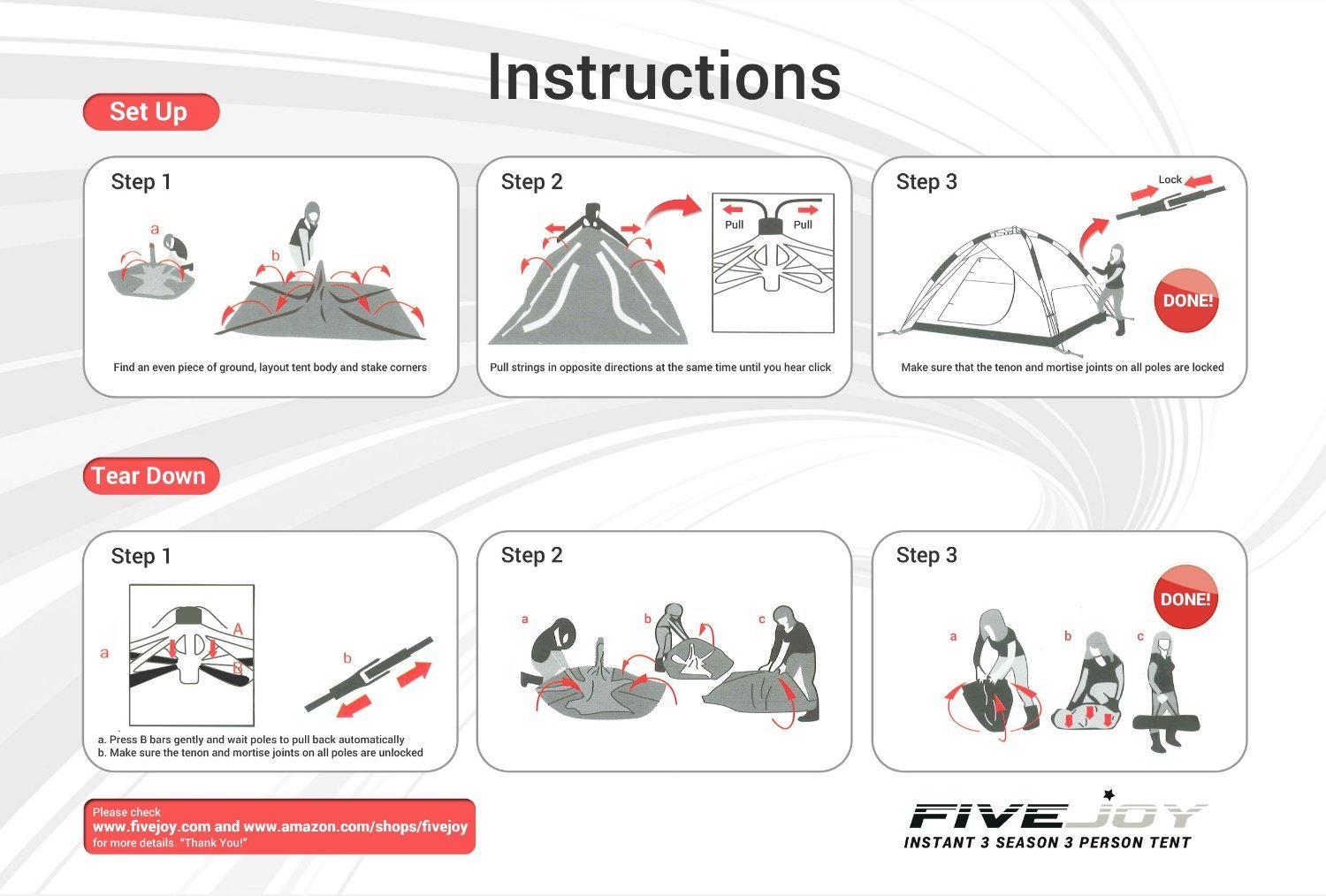 Instructions

Set Up

Step 1

a

b

Find an even piece of ground, layout tent body and stake corners

Step 2

Pull Pull

Pull strings in opposite directions at the same time until you hear click

Step 3

Lock

DONE!

Make sure that the tenon and mortise joints on all poles are locked

Tear Down

Step 1

a

A

B

b

a. Press B bars gently and wait poles to pull back automatically
b. Make sure the tenon and mortise joints on all poles are unlocked

Step 2

a b c

Step 3

DONE!

a b c

Please check
www.fivejoy.com and www.amazon.com/shops/fivejoy
for more details. "Thank You!"

FIVEJOY
INSTANT 3 SEASON 3 PERSON TENT